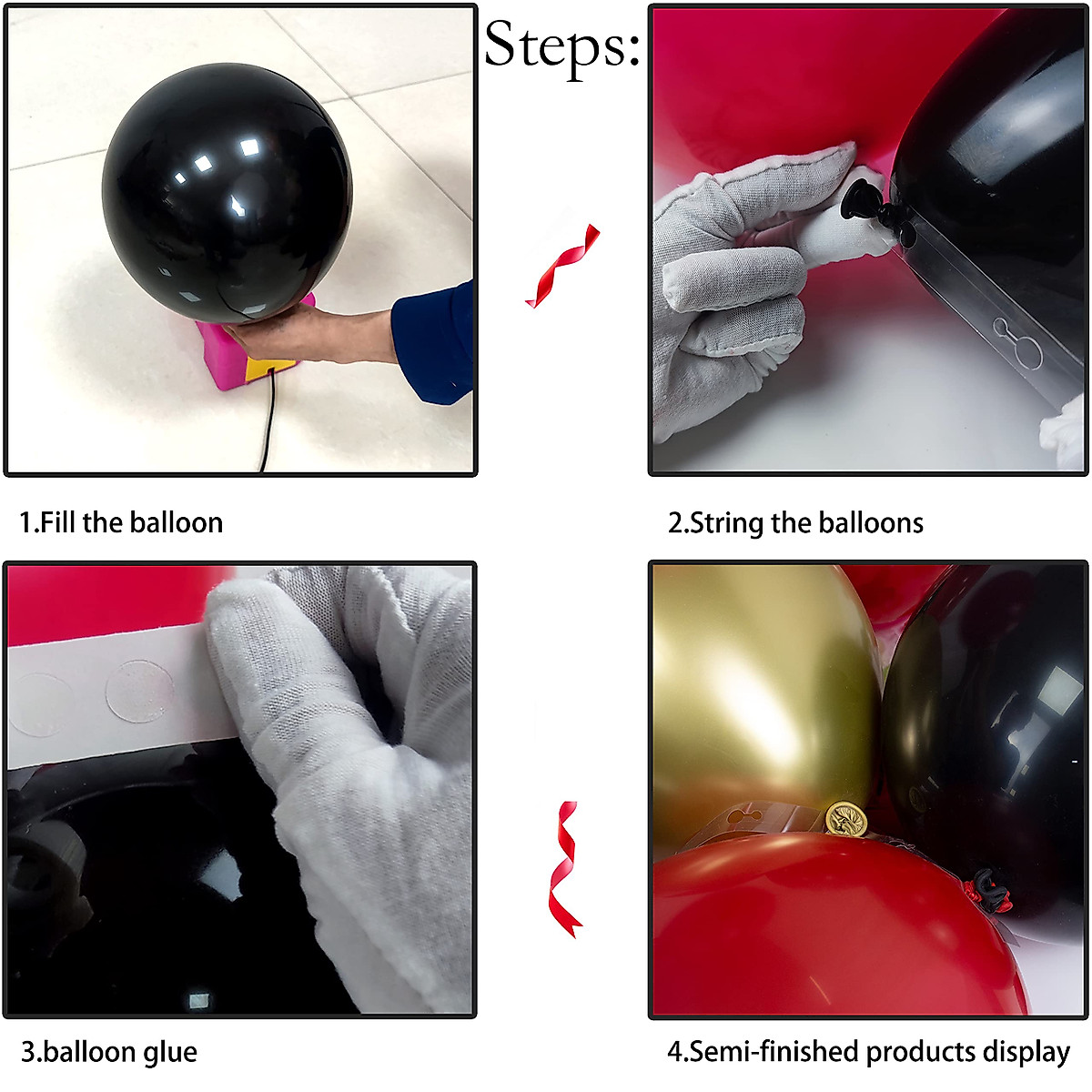 Steps:

1.Fill the balloon

2.String the balloons

3.balloon glue

4.Semi-finished products display