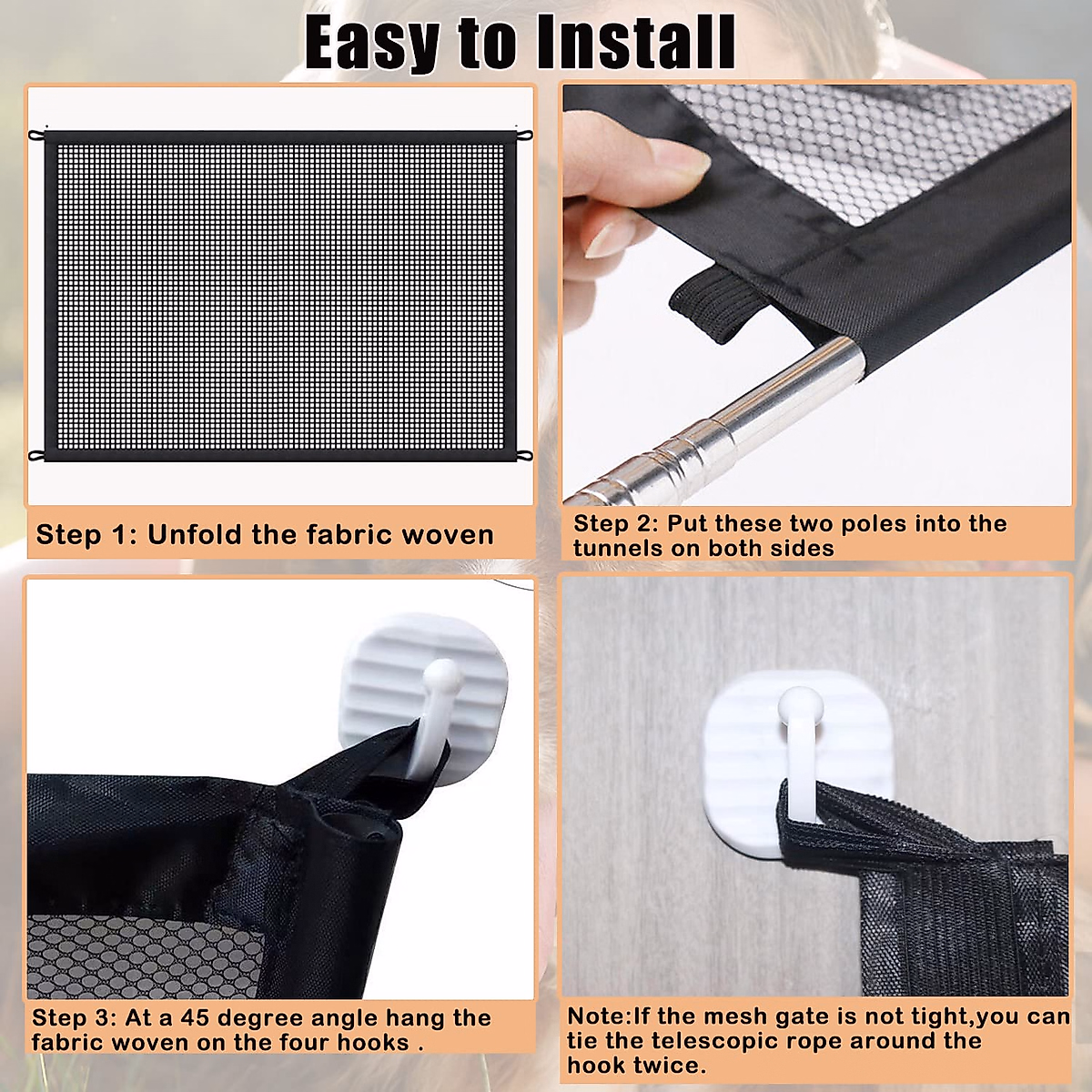 Easy to Install

Step 1: Unfold the fabric woven

Step 2: Put these two poles into the tunnels on both sides

Step 3: At a 45 degree angle hang the fabric woven on the four hooks .

Note:If the mesh gate is not tight,you can tie the telescopic rope around the hook twice.