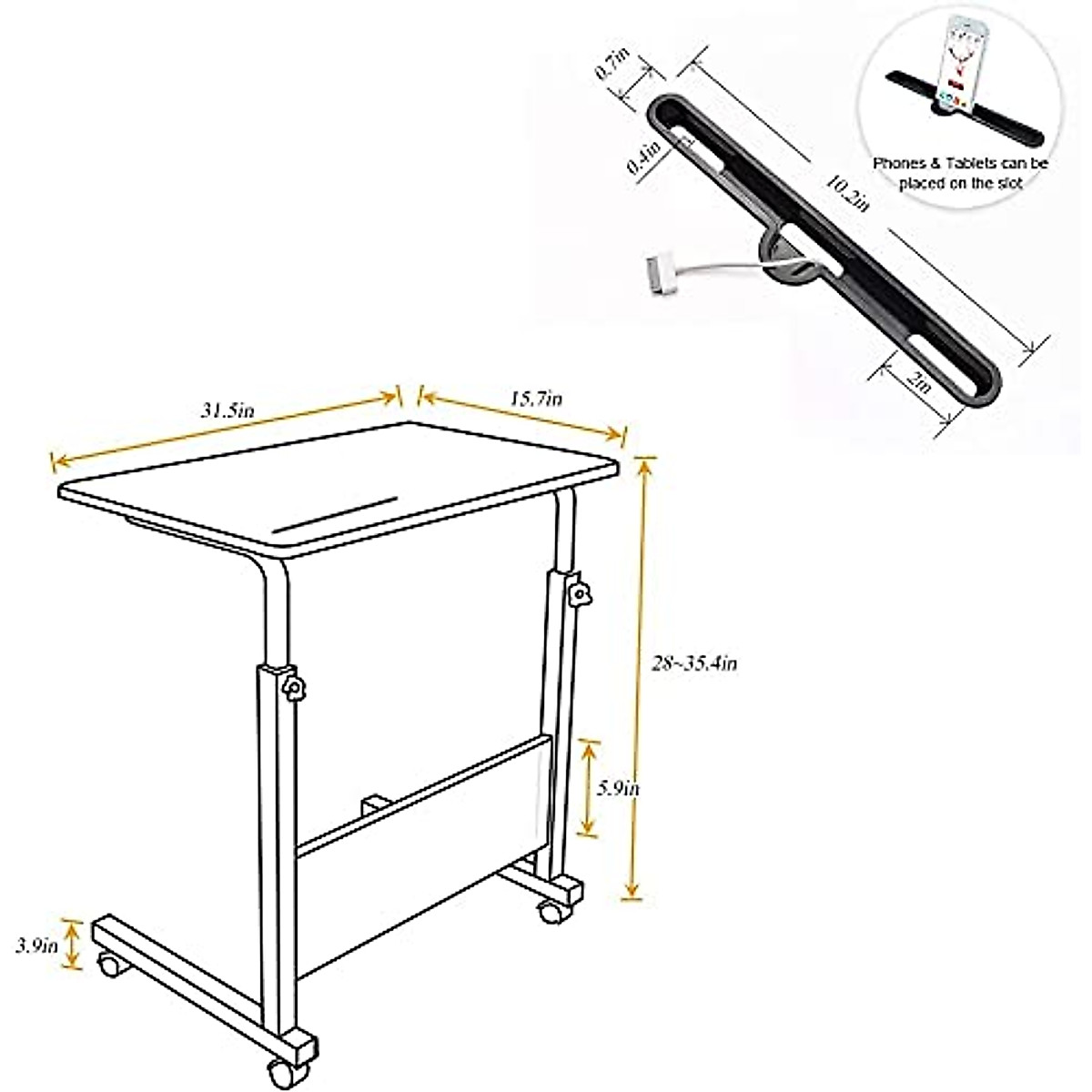 0.7in
0.4in
10.2in
2in
Phones & Tablets can be placed on the slot
31.5in
15.7in
28~35.4in
5.9in
3.9in