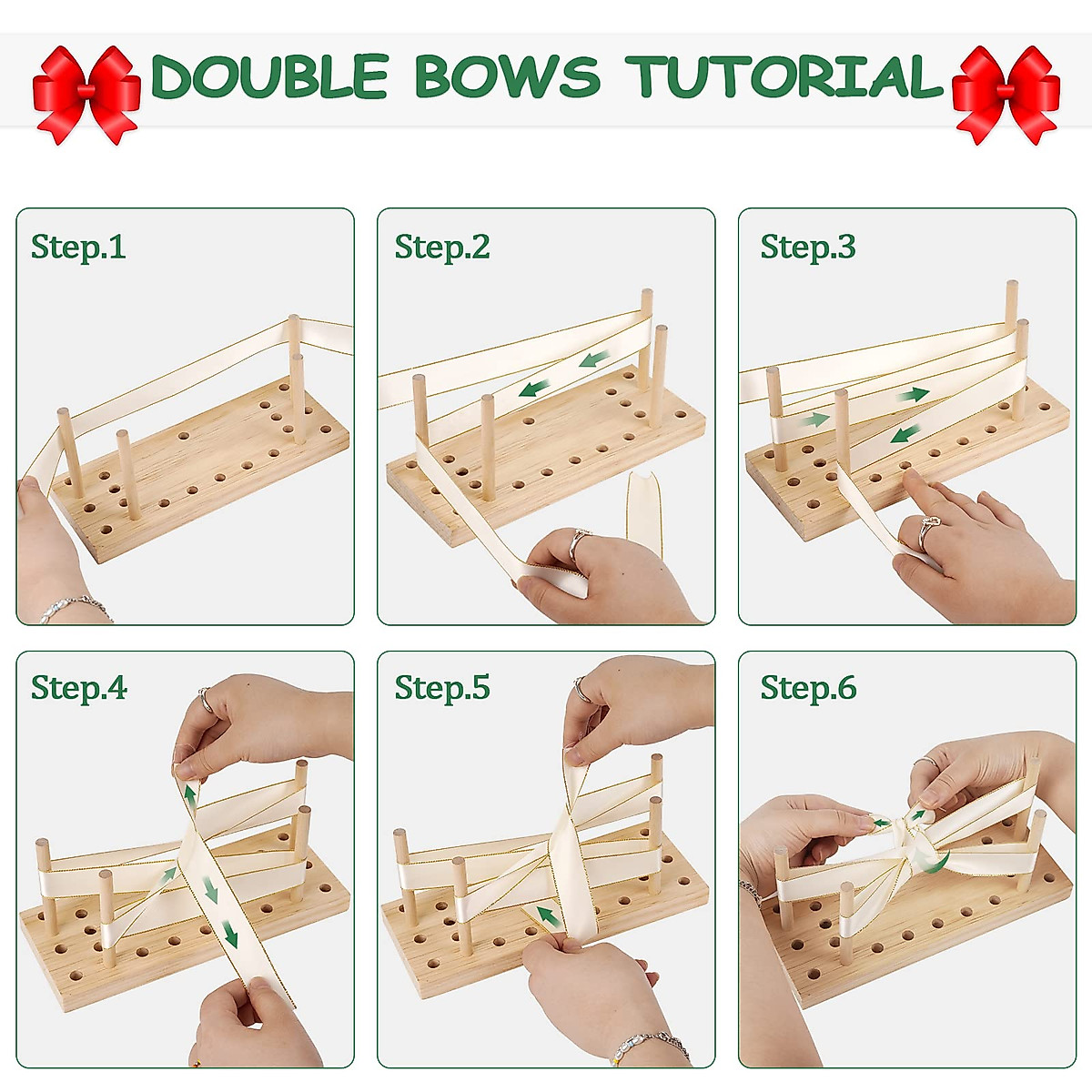 DOUBLE BOWS TUTORIAL

Step.1

Step.2

Step.3

Step.4

Step.5

Step.6