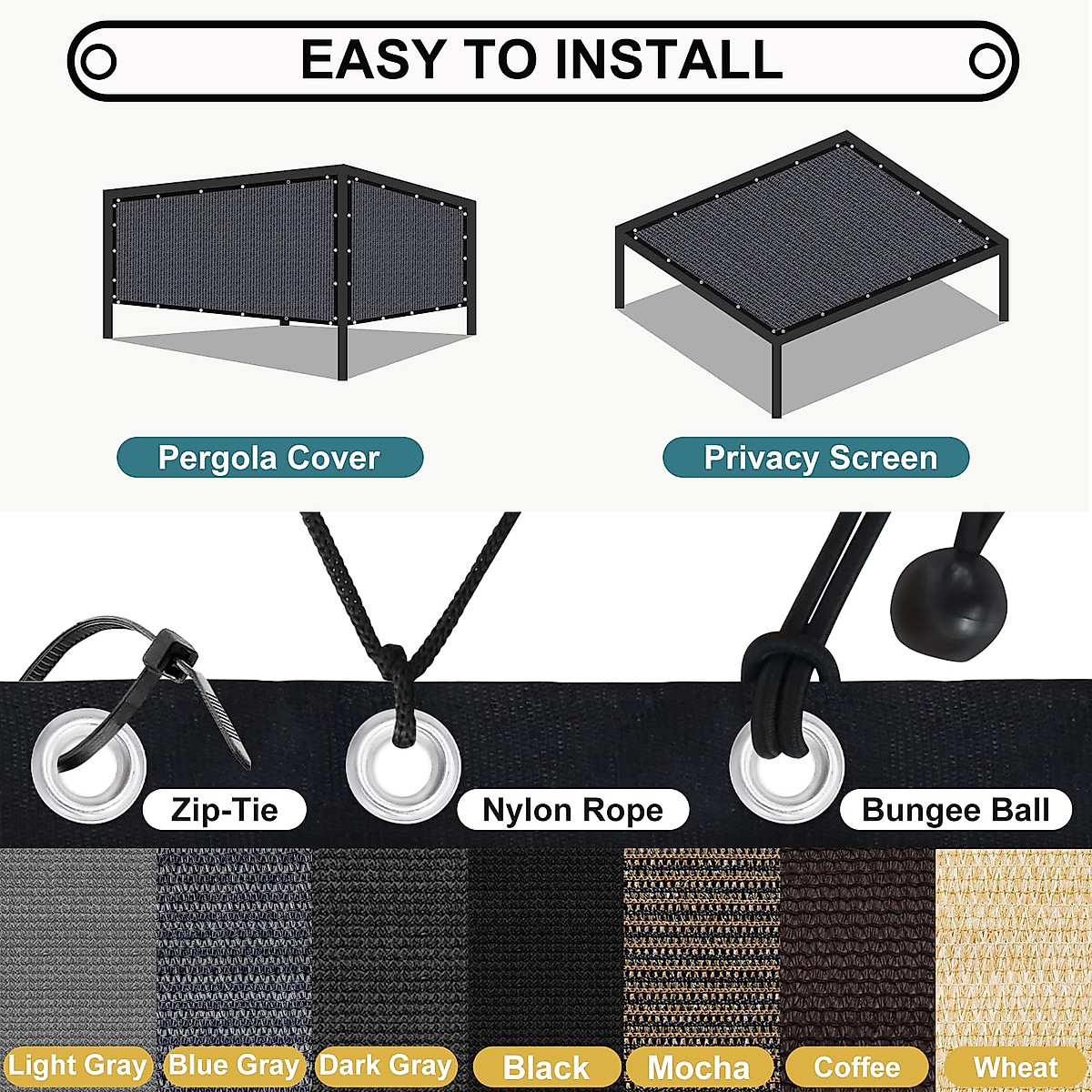 EASY TO INSTALL

Pergola Cover

Privacy Screen

Zip-Tie

Nylon Rope

Bungee Ball

Light Gray

Blue Gray

Dark Gray

Black

Mocha

Coffee

Wheat