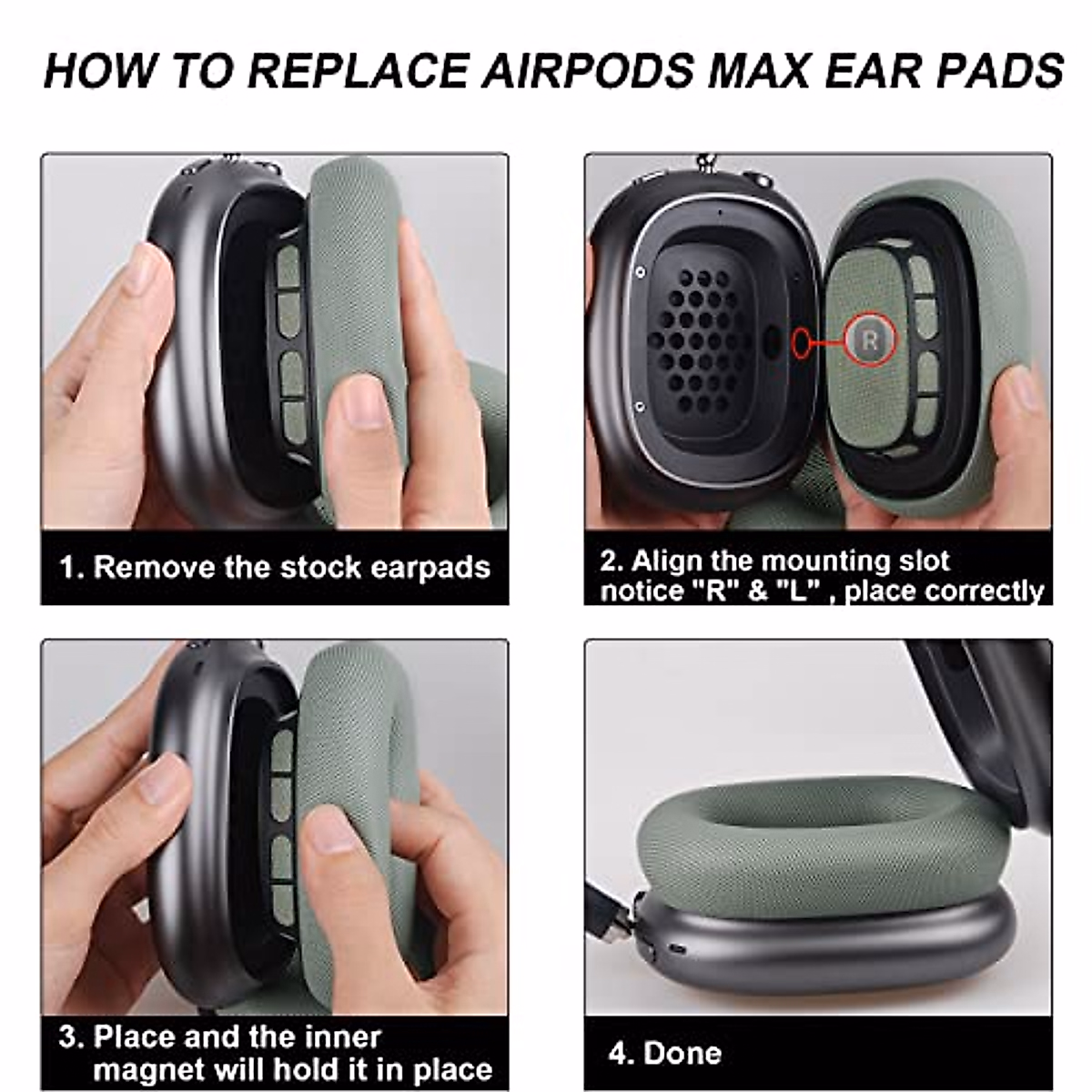 HOW TO REPLACE AIRPODS MAX EAR PADS

1. Remove the stock earpads

R

2. Align the mounting slot notice "R" & "L" , place correctly

3. Place and the inner magnet will hold it in place

4. Done