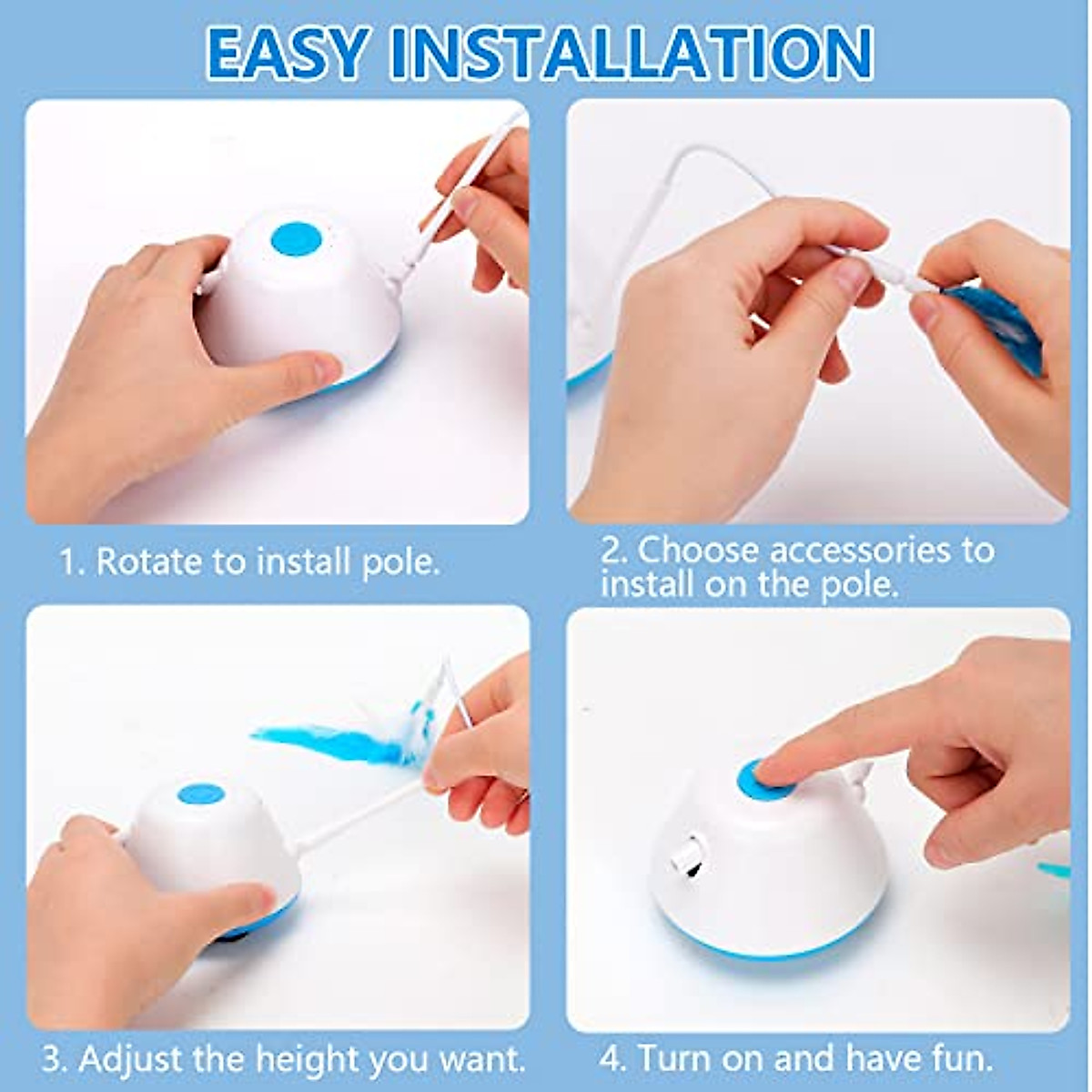 EASY INSTALLATION

1. Rotate to install pole.

2. Choose accessories to install on the pole.

3. Adjust the height you want.

4. Turn on and have fun.