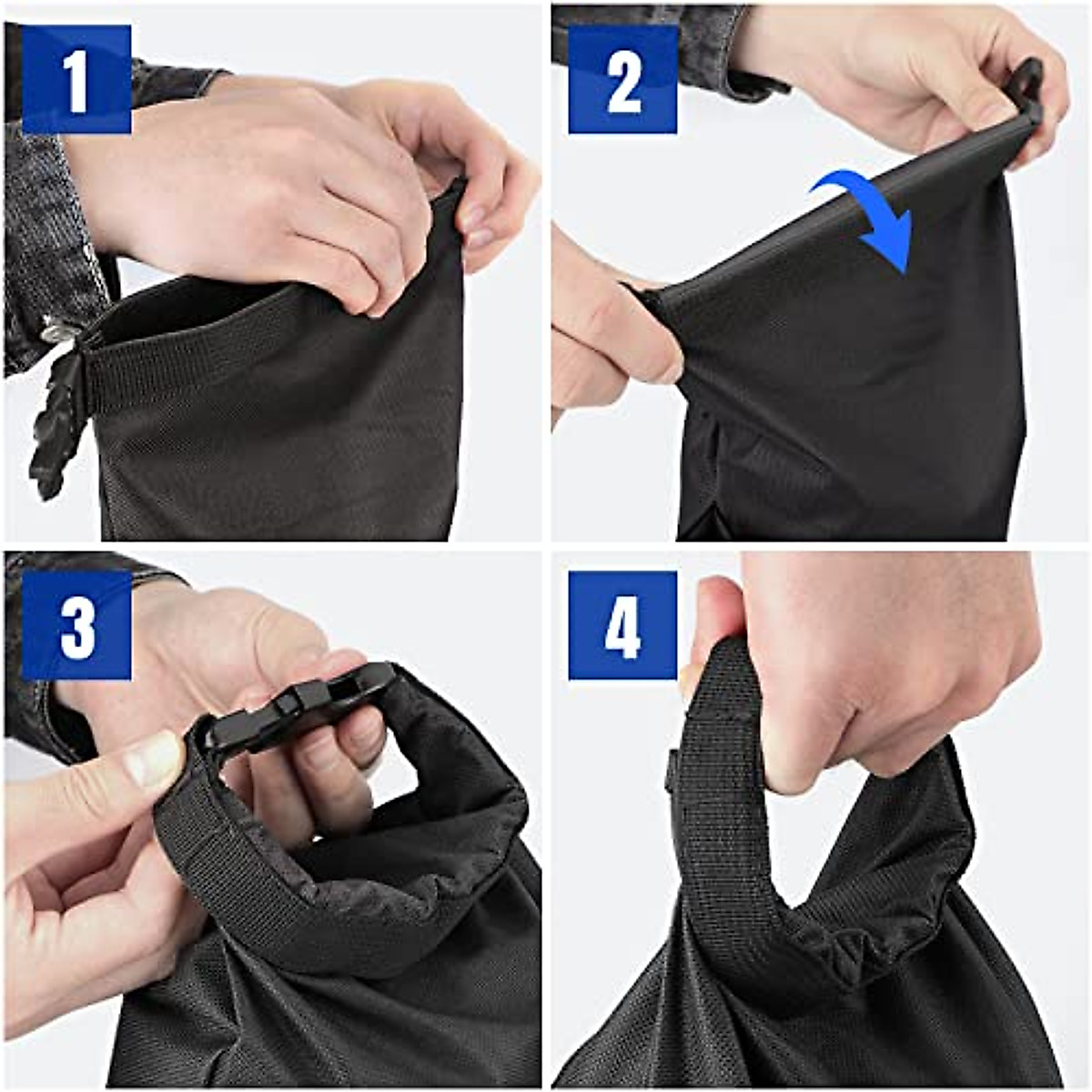 1

2

3

4