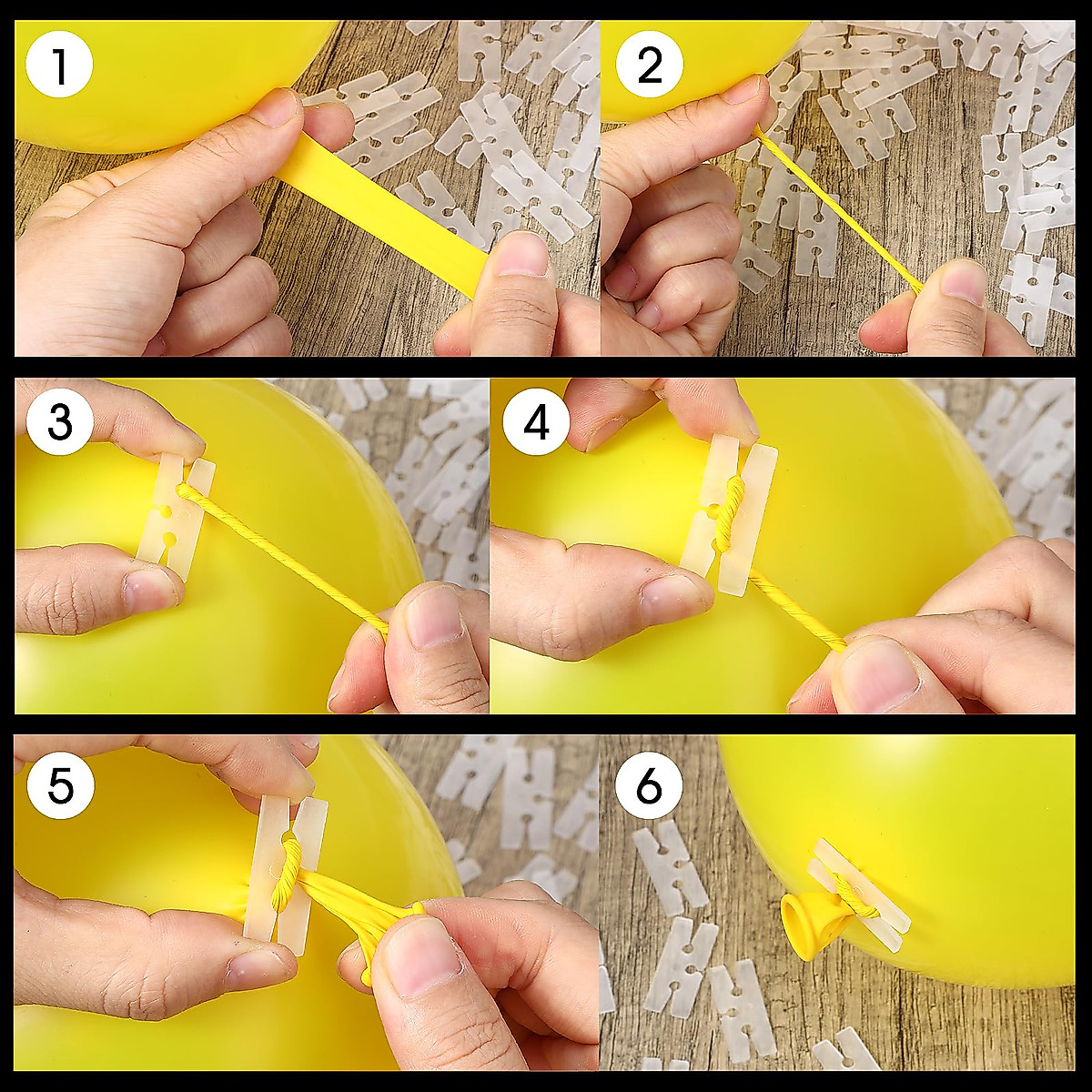 1

2

3

4

5

6