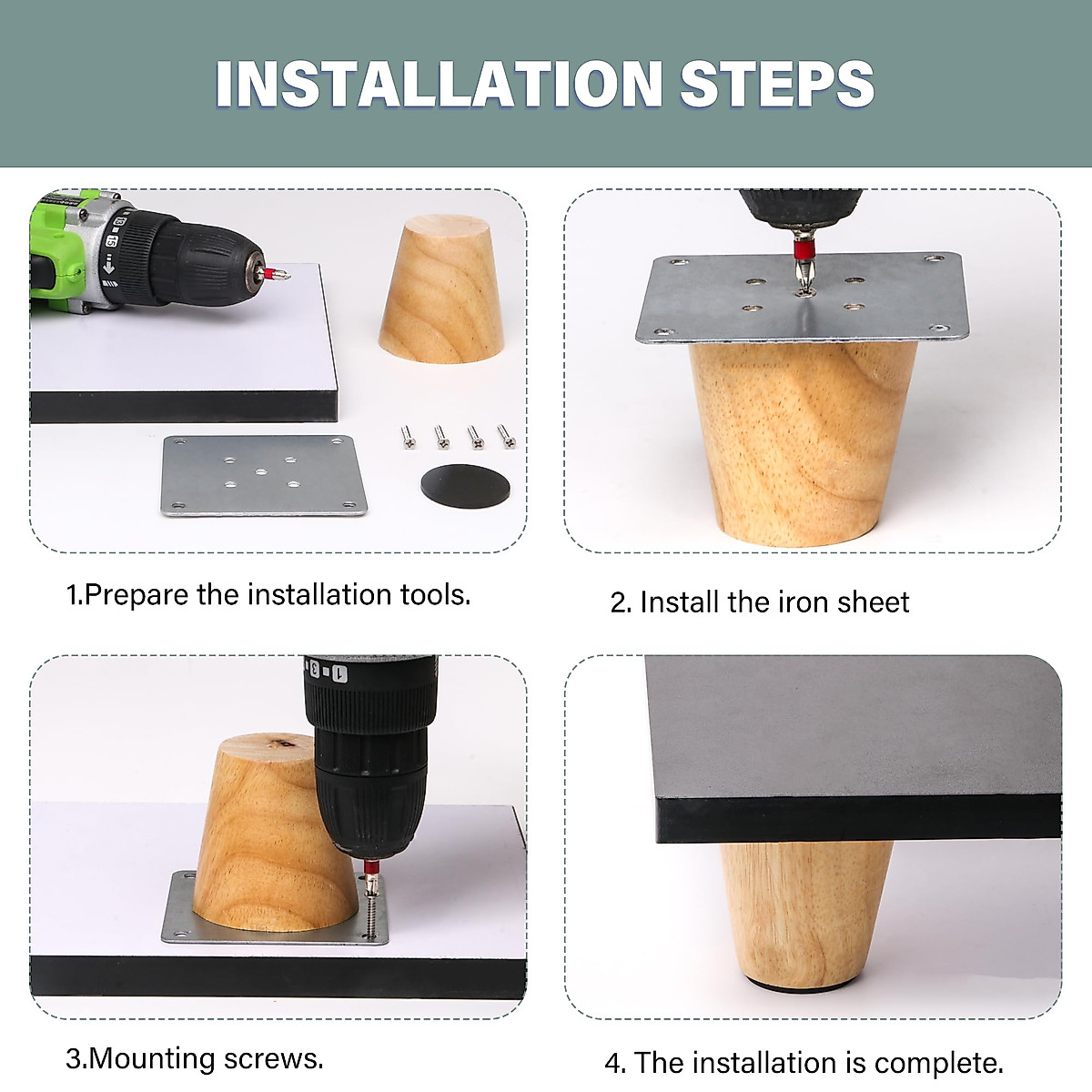 INSTALLATION STEPS

1.Prepare the installation tools.

2. Install the iron sheet

3.Mounting screws.

4. The installation is complete.