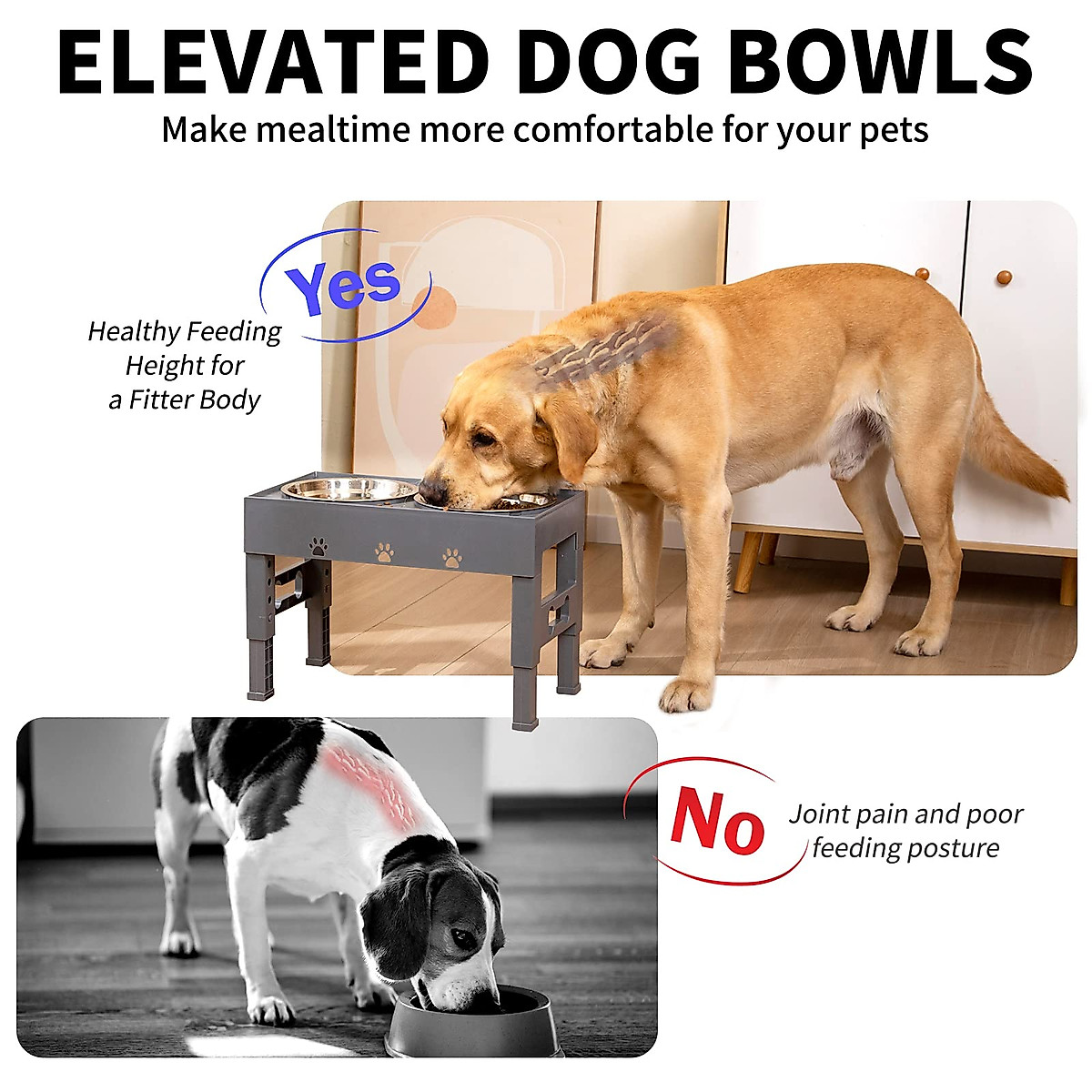 ELEVATED DOG BOWLS
Make mealtime more comfortable for your pets

Yes
Healthy Feeding Height for a Fitter Body

No
Joint pain and poor feeding posture