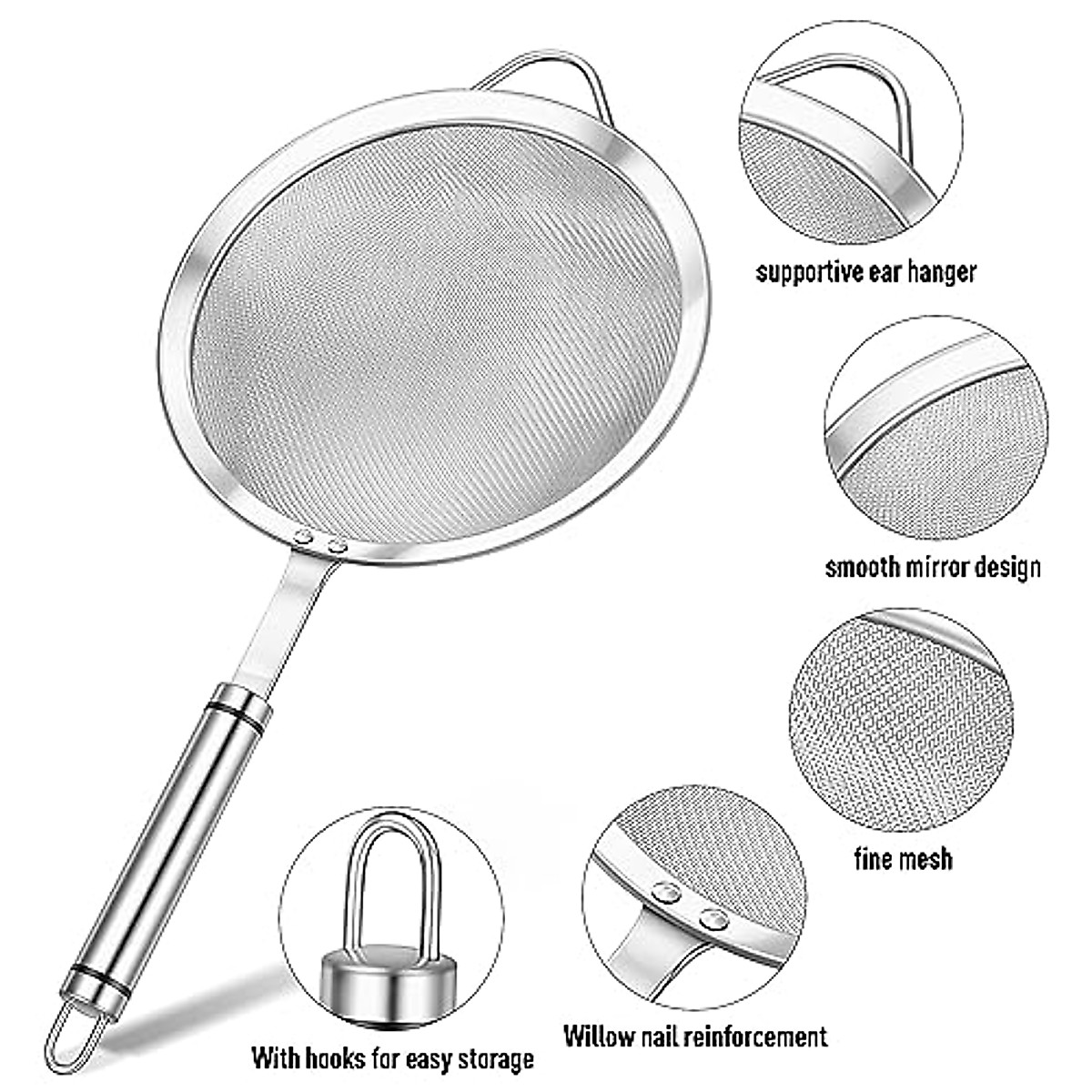 supportive ear hanger

smooth mirror design

fine mesh

With hooks for easy storage

Willow nail reinforcement