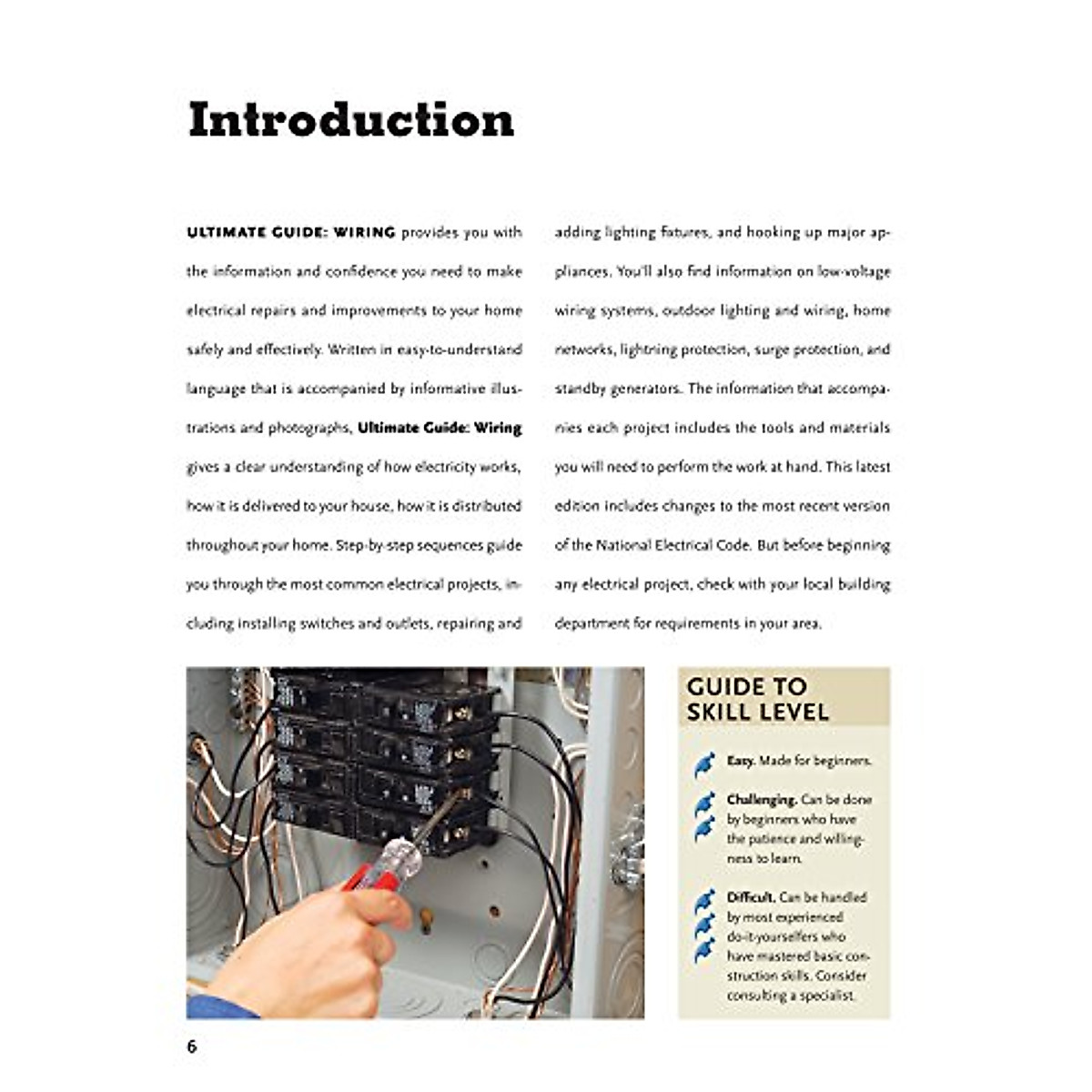 Introduction

ULTIMATE GUIDE: WIRING provides you with the information and confidence you need to make electrical repairs and improvements to your home safely and effectively. Written in easy-to-understand language that is accompanied by informative illustrations and photographs, Ultimate Guide: Wiring gives a clear understanding of how electricity works, how it is delivered to your house, how it is distributed throughout your home. Step-by-step sequences guide you through the most common electrical projects, including installing switches and outlets, repairing and adding lighting fixtures, and hooking up major appliances. You'll also find information on low-voltage wiring systems, outdoor lighting and wiring, home networks, lightning protection, surge protection, and standby generators. The information that accompanies each project includes the tools and materials you will need to perform the work at hand. This latest edition includes changes to the most recent version of the National Electrical Code. But before beginning any electrical project, check with your local building department for requirements in your area.

GUIDE TO SKILL LEVEL

Easy. Made for beginners.

Challenging. Can be done by beginners who have the patience and willingness to learn.

Difficult. Can be handled by most experienced do-it-yourselfers who have mastered basic construction skills. Consider consulting a specialist.

6