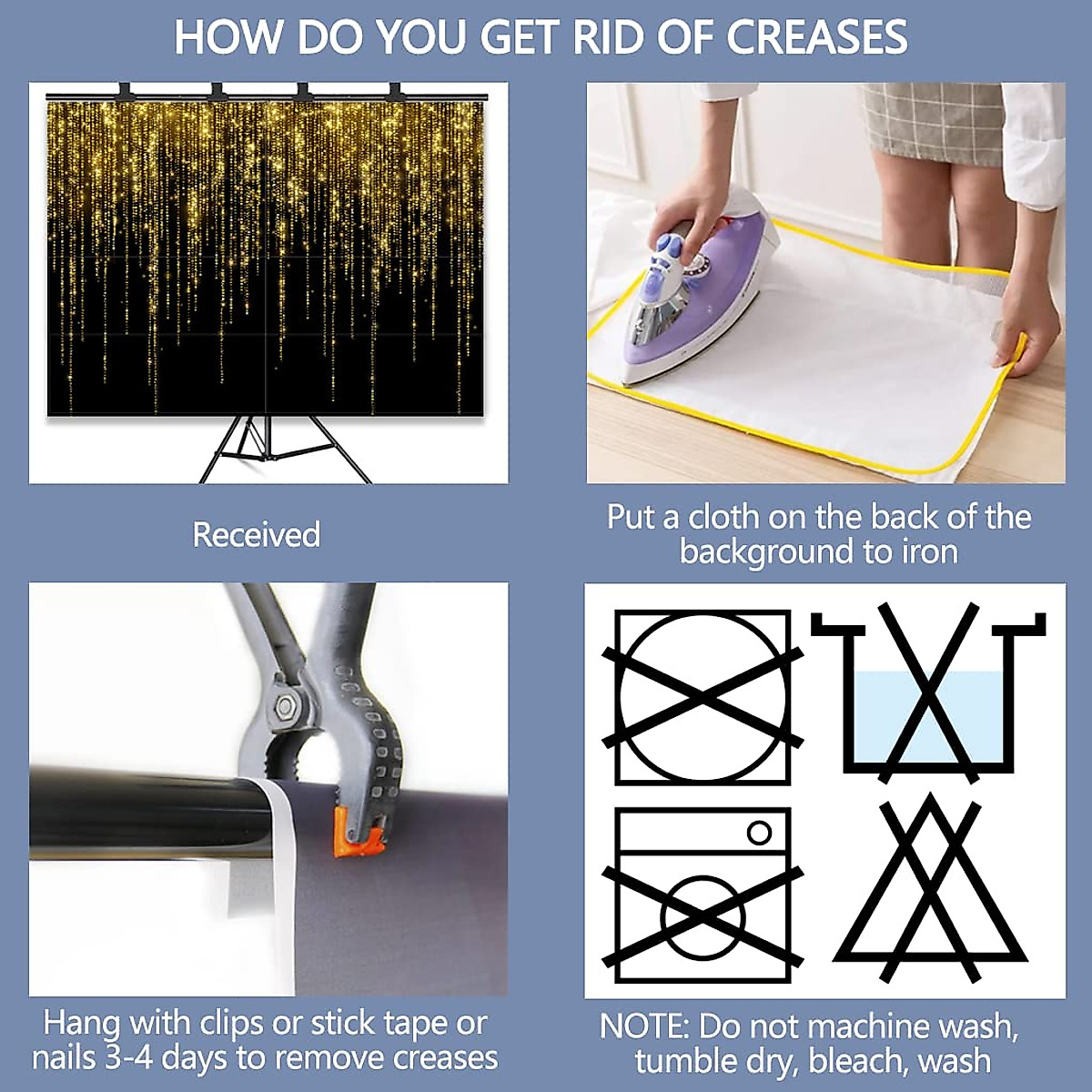 HOW DO YOU GET RID OF CREASES

Received

Put a cloth on the back of the background to iron

Hang with clips or stick tape or nails 3-4 days to remove creases

NOTE: Do not machine wash, tumble dry, bleach, wash