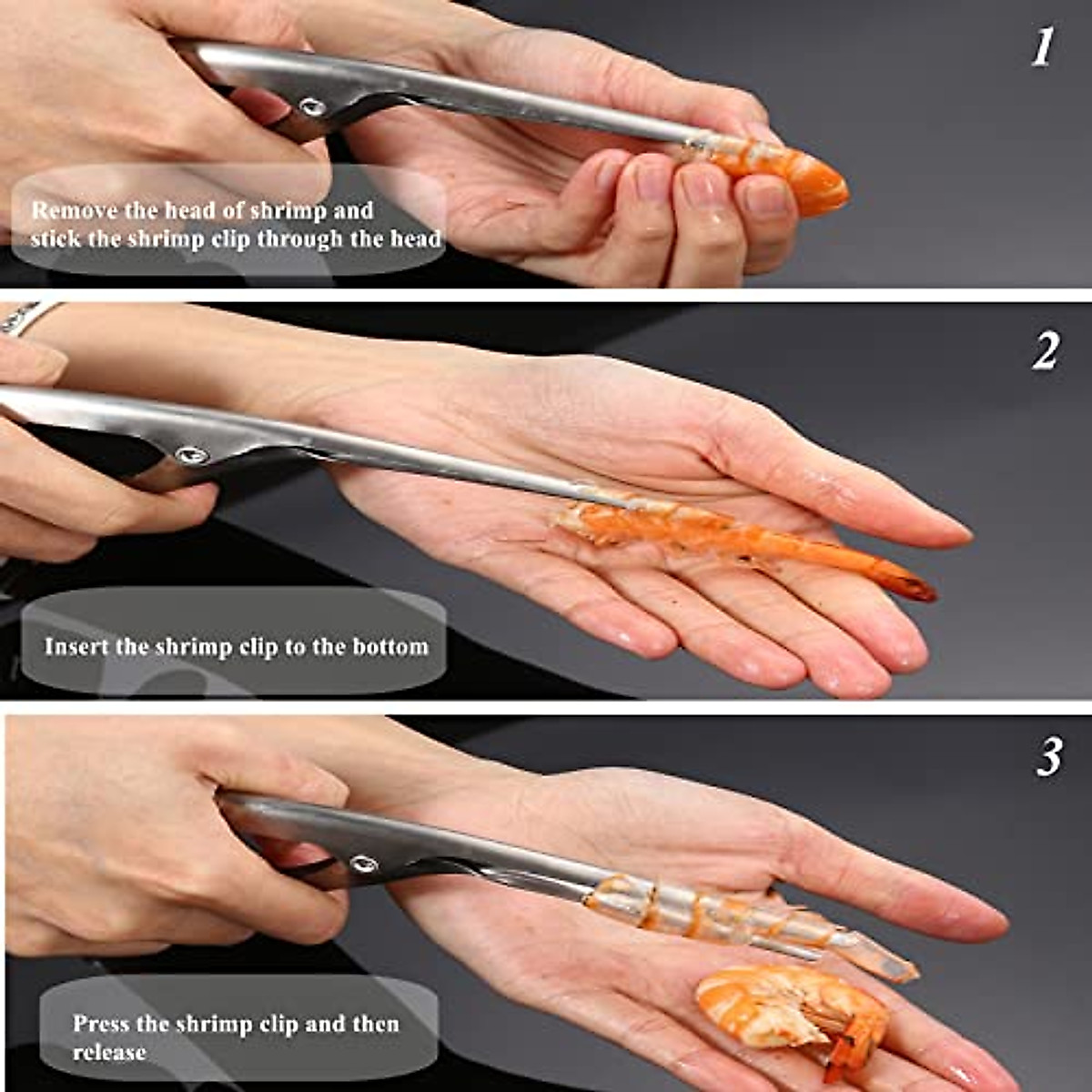 1

Remove the head of shrimp and stick the shrimp clip through the head

2

Insert the shrimp clip to the bottom

3

Press the shrimp clip and then release