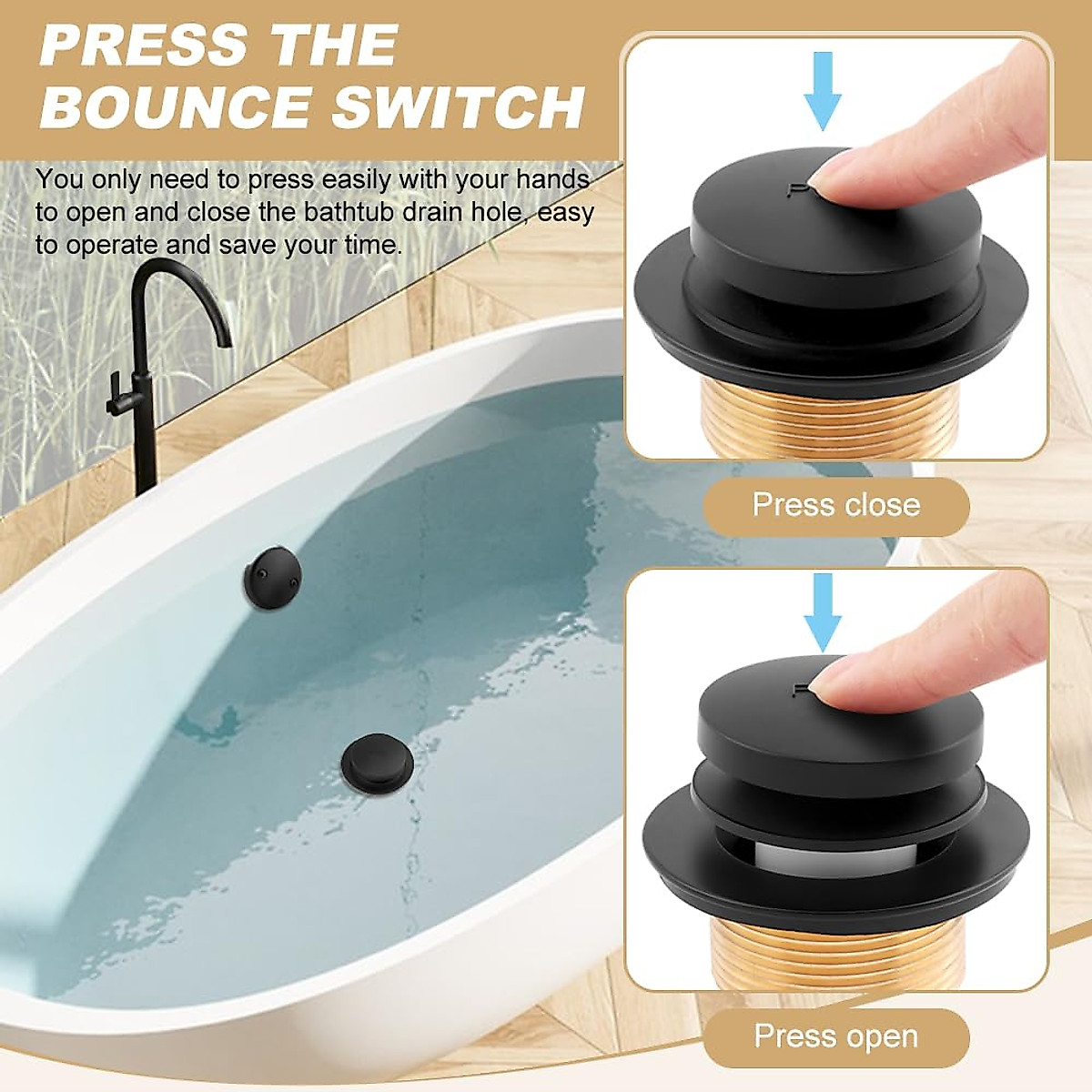 PRESS THE BOUNCE SWITCH

You only need to press easily with your hands to open and close the bathtub drain hole, easy to operate and save your time.

Press close

Press open