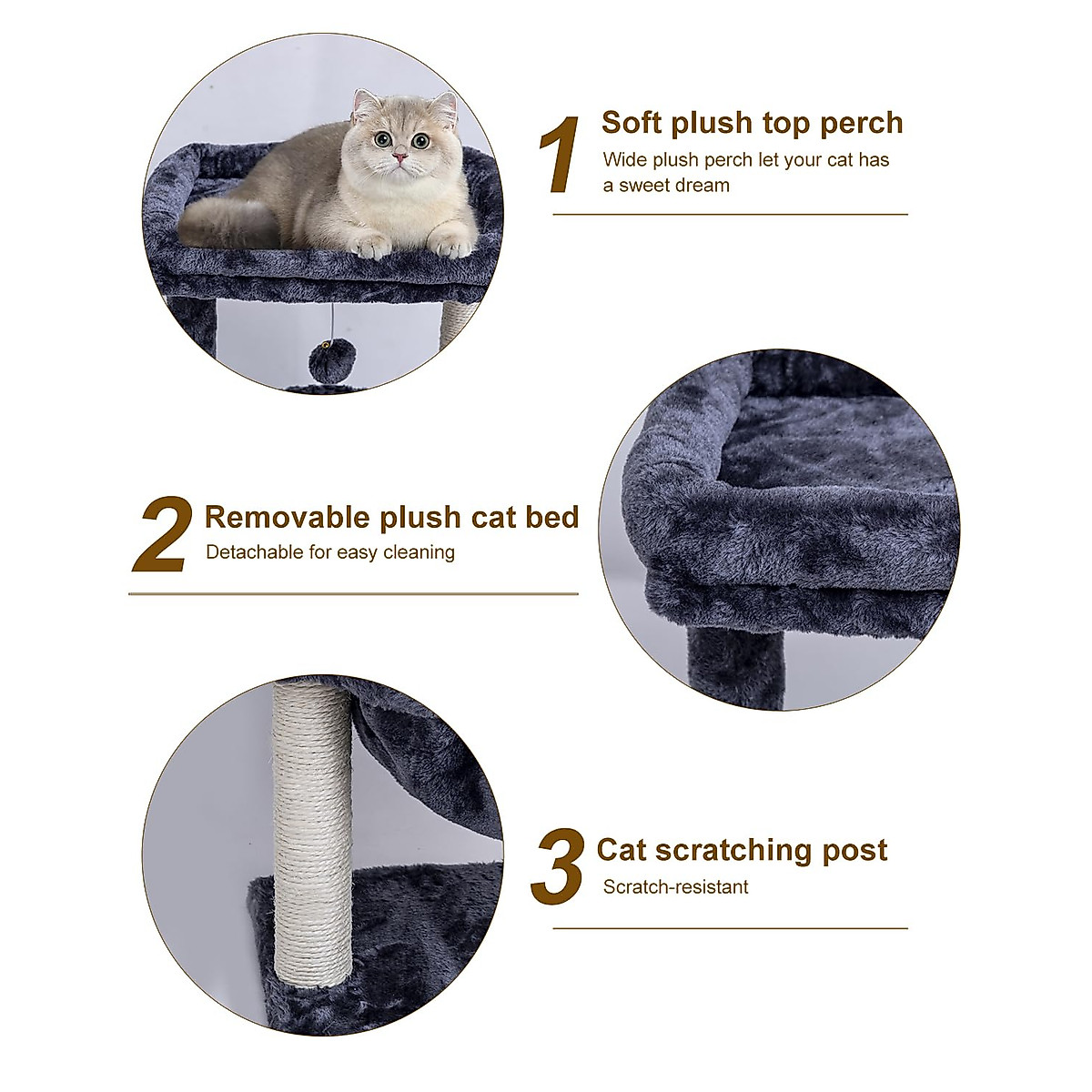 1 Soft plush top perch
Wide plush perch let your cat has a sweet dream

2 Removable plush cat bed
Detachable for easy cleaning

3 Cat scratching post
Scratch-resistant