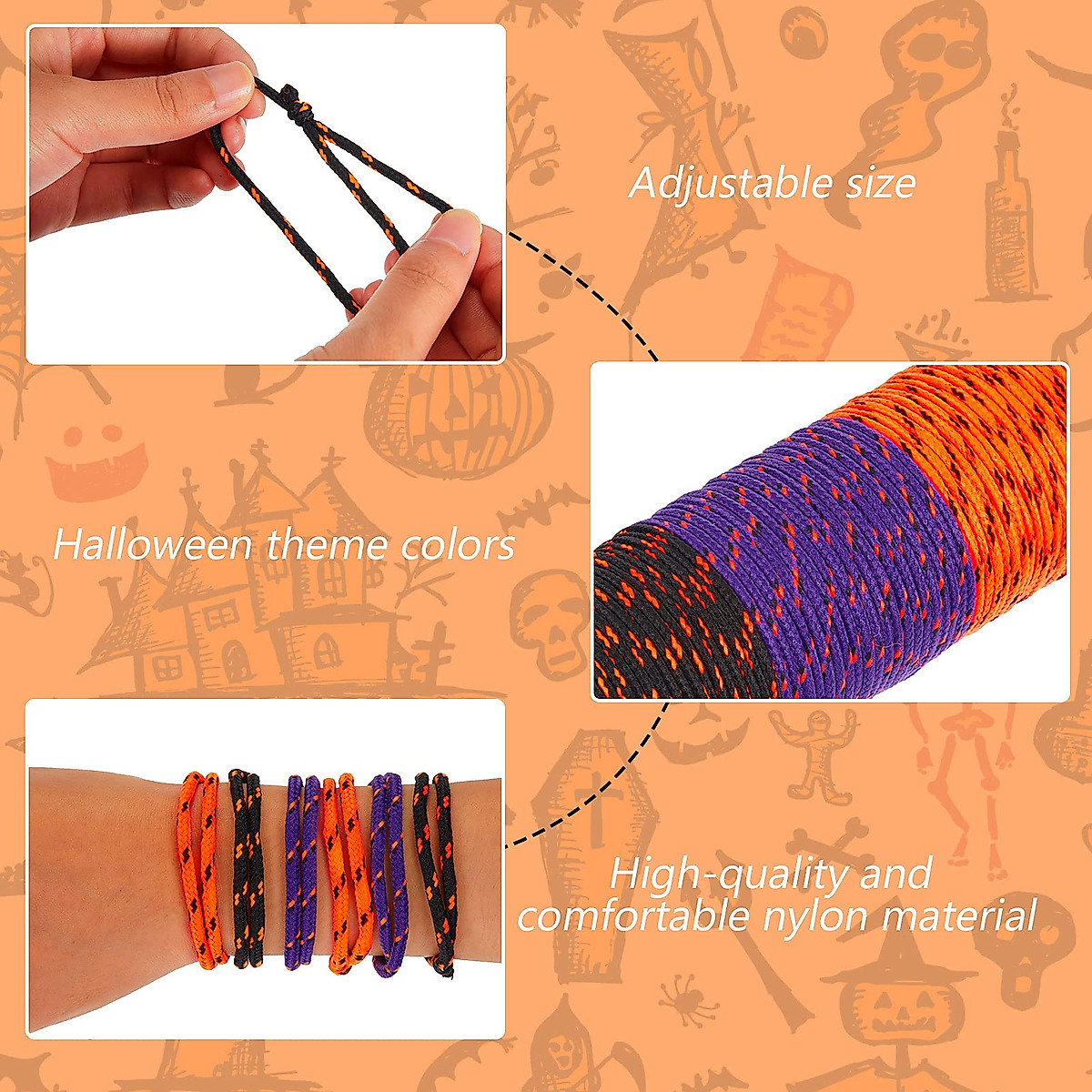 Adjustable size

Halloween theme colors

High-quality and comfortable nylon material