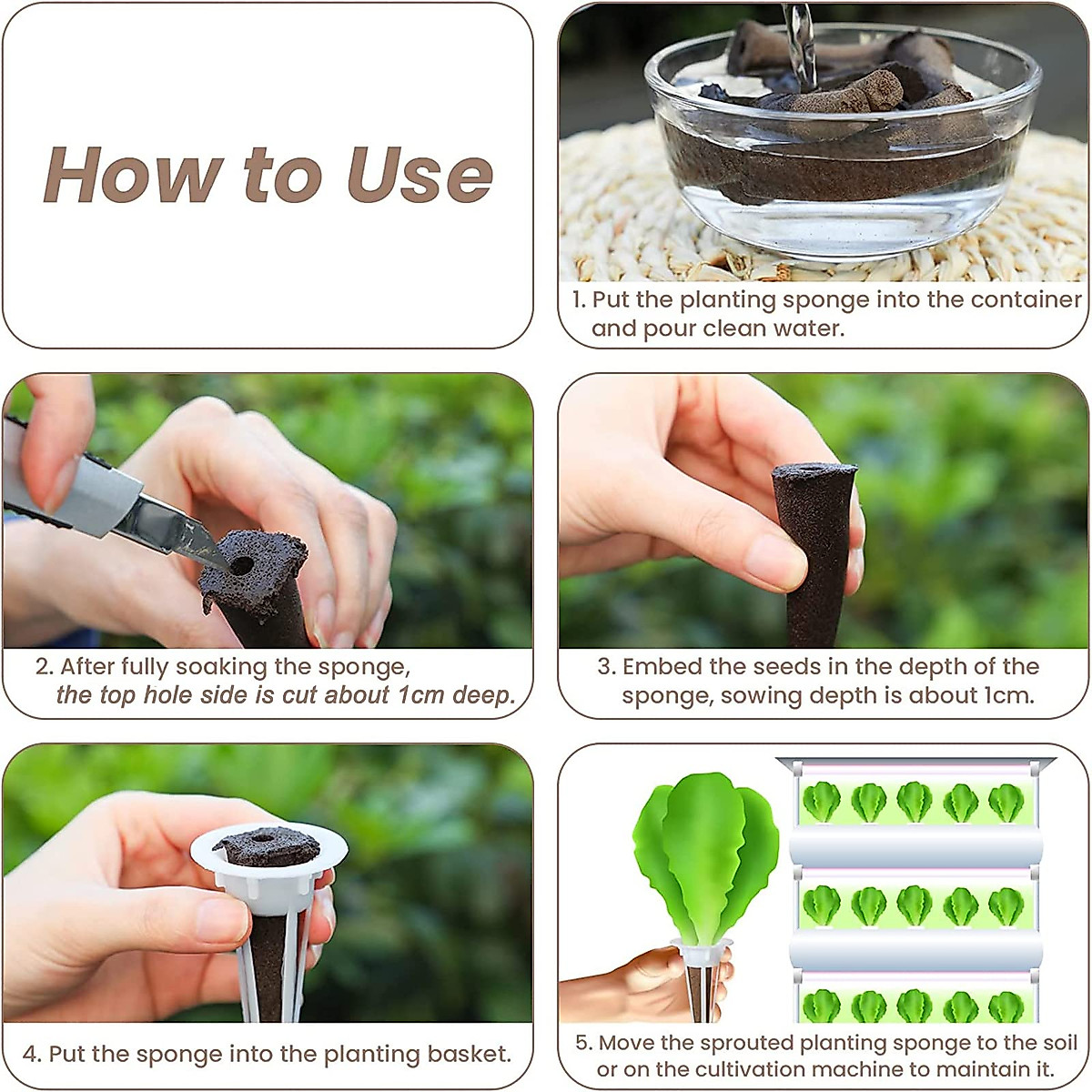 How to Use

1. Put the planting sponge into the container and pour clean water.

2. After fully soaking the sponge, the top hole side is cut about 1cm deep.

3. Embed the seeds in the depth of the sponge, sowing depth is about 1cm.

4. Put the sponge into the planting basket.

5. Move the sprouted planting sponge to the soil or on the cultivation machine to maintain it.