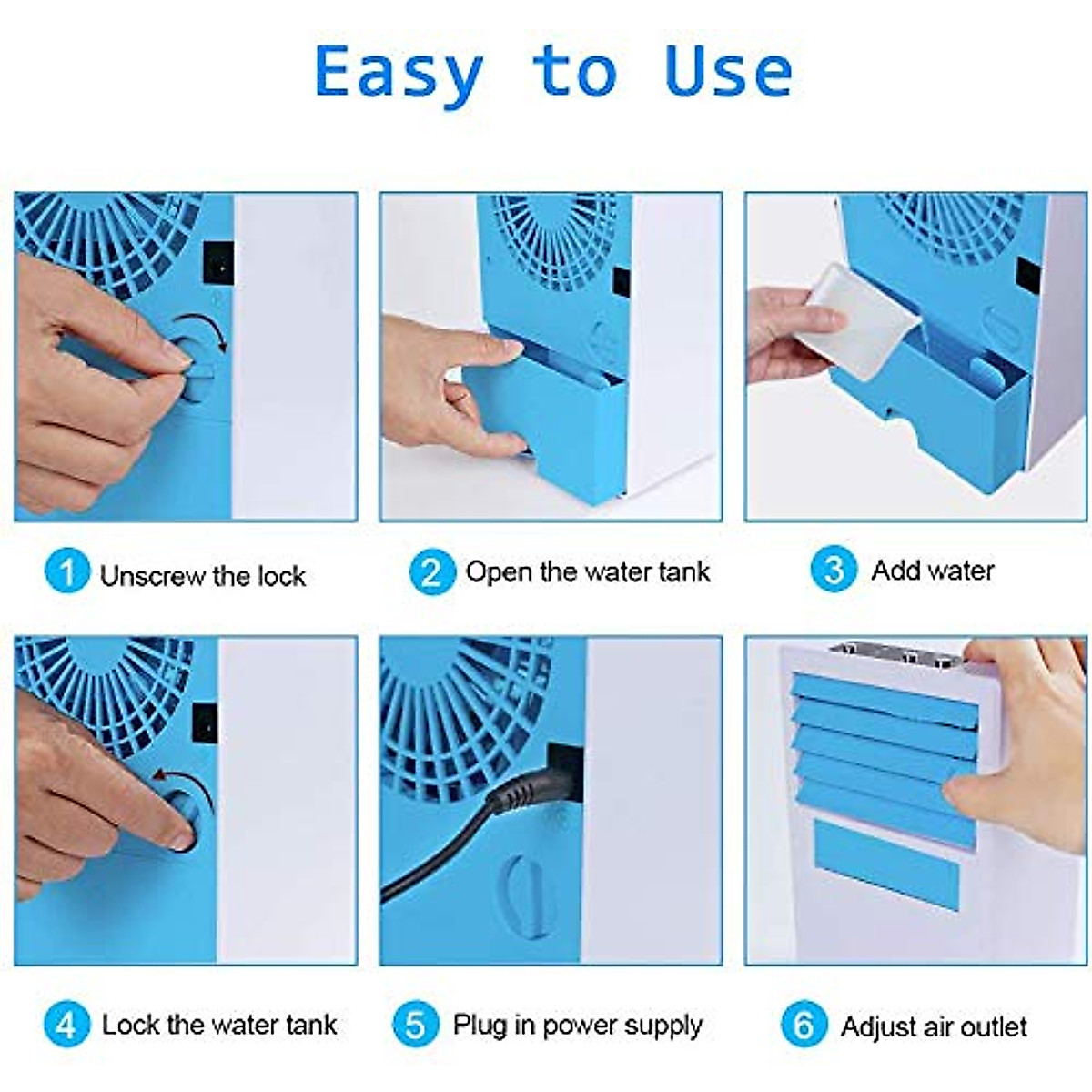 Easy to Use

1 Unscrew the lock

2 Open the water tank

3 Add water

4 Lock the water tank

5 Plug in power supply

6 Adjust air outlet