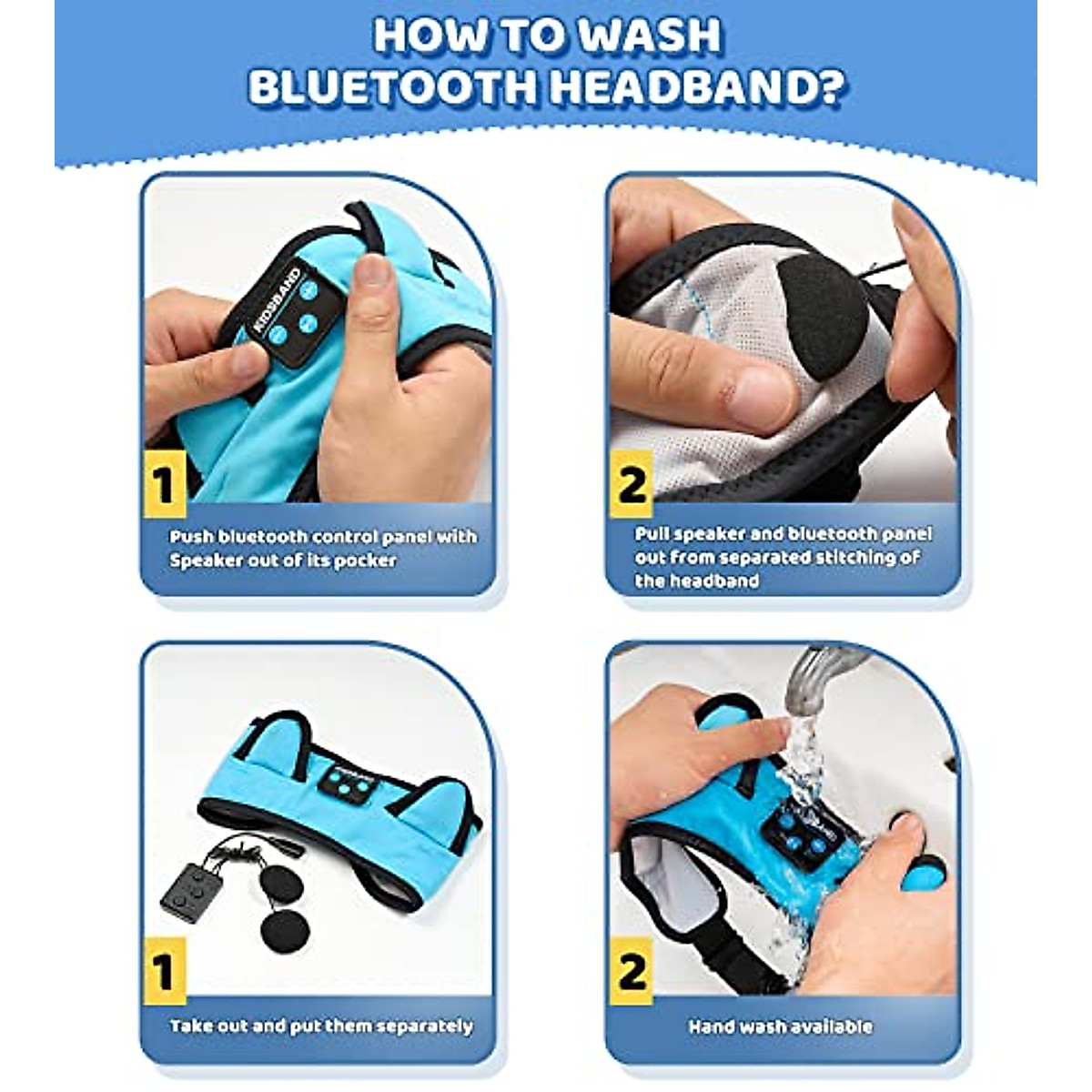 HOW TO WASH BLUETOOTH HEADBAND?

KIDSBAND

1

Push bluetooth control panel with Speaker out of its pocker

2

Pull speaker and bluetooth panel out from separated stitching of the headband

1

Take out and put them separately

2

Hand wash available