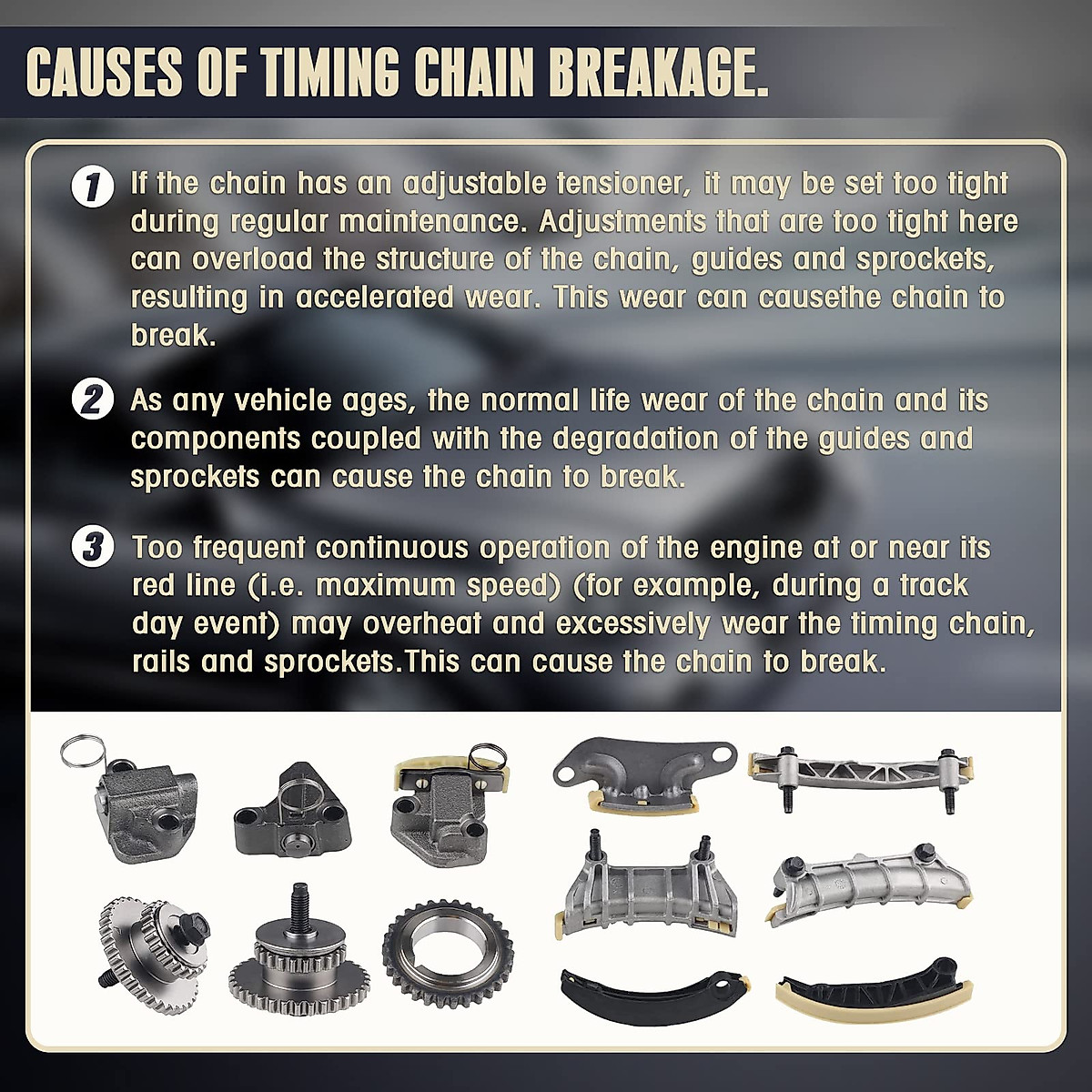 CAUSES OF TIMING CHAIN BREAKAGE.

1 If the chain has an adjustable tensioner, it may be set too tight during regular maintenance. Adjustments that are too tight here can overload the structure of the chain, guides and sprockets, resulting in accelerated wear. This wear can causethe chain to break.

2 As any vehicle ages, the normal life wear of the chain and its components coupled with the degradation of the guides and sprockets can cause the chain to break.

3 Too frequent continuous operation of the engine at or near its red line (i.e. maximum speed) (for example, during a track day event) may overheat and excessively wear the timing chain, rails and sprockets.This can cause the chain to break.