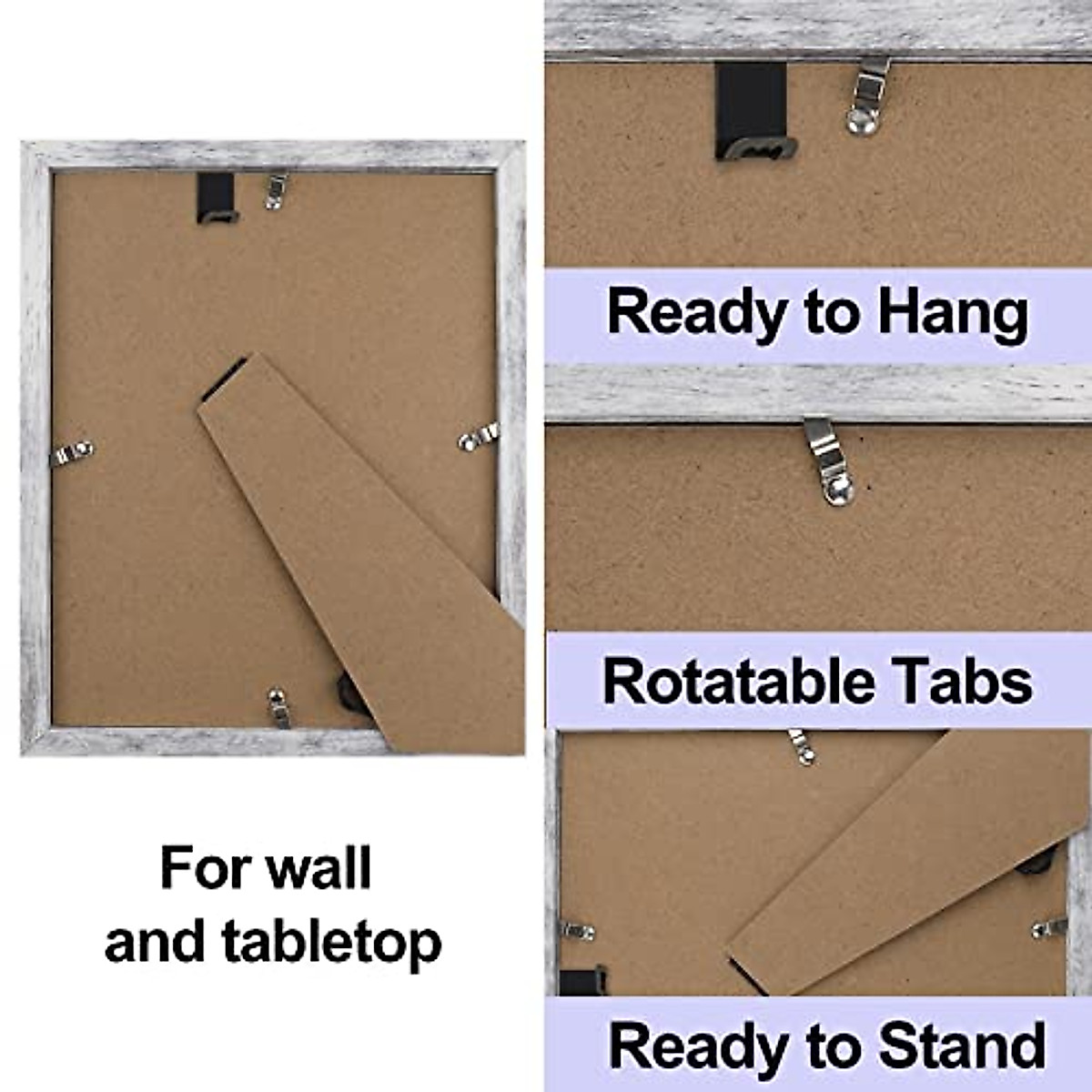 For wall and tabletop

Ready to Hang

Rotatable Tabs

Ready to Stand