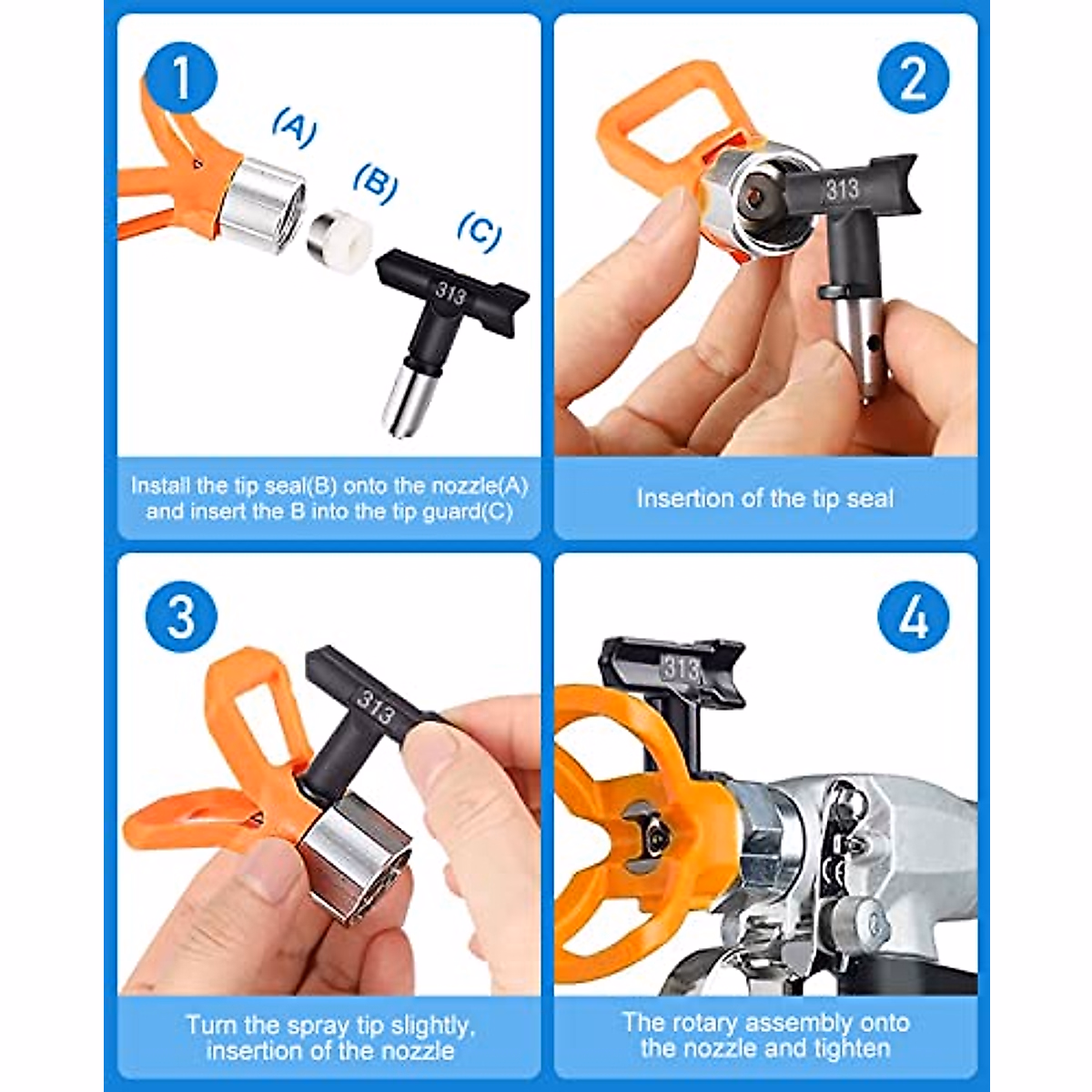 1

(A)

(B)

(C)

313

Install the tip seal(B) onto the nozzle(A) and insert the B into the tip guard(C)

2

313

Insertion of the tip seal

3

313

Turn the spray tip slightly, insertion of the nozzle

4

313

The rotary assembly onto the nozzle and tighten