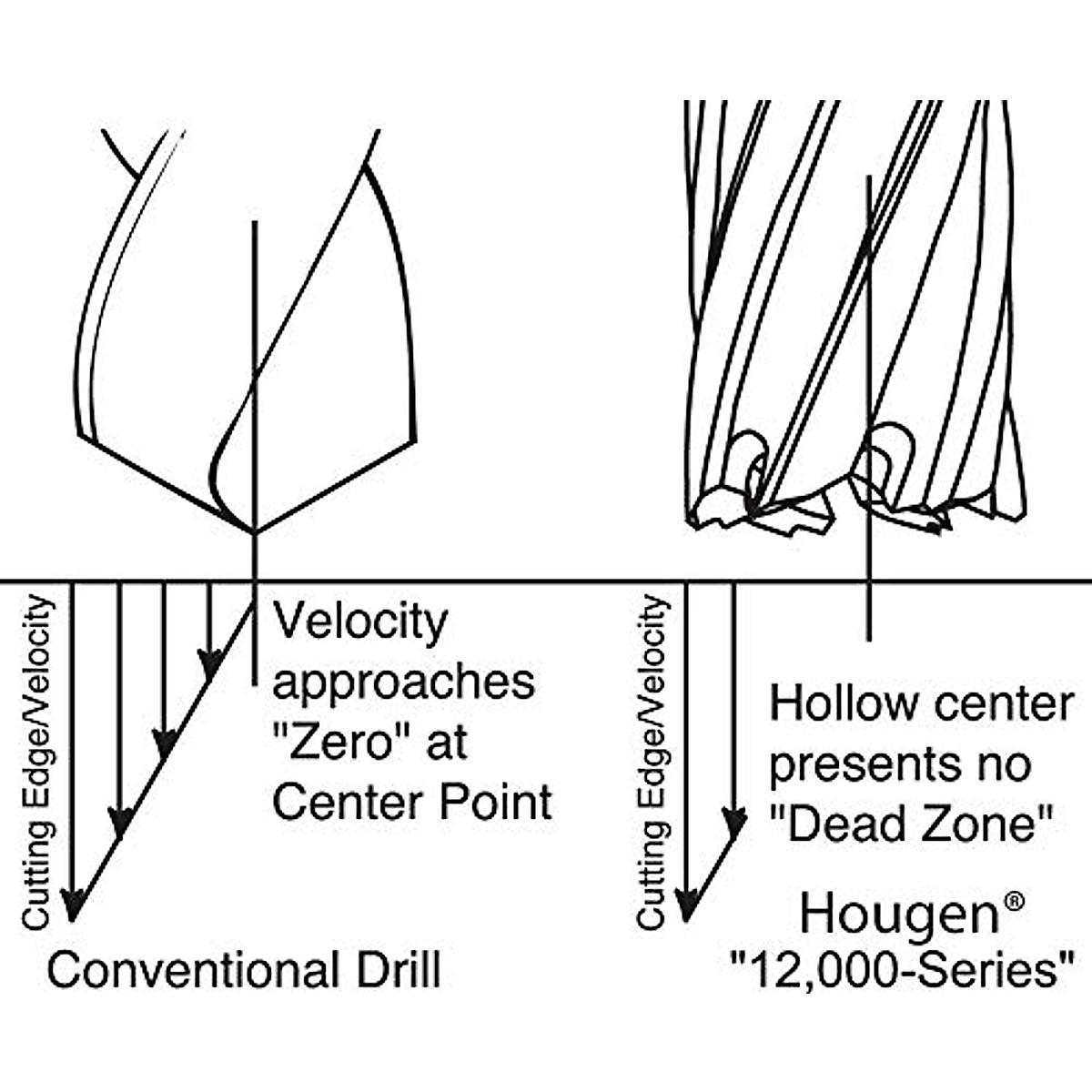 Cutting Edge/Velocity

Velocity approaches "Zero" at Center Point

Conventional Drill

Cutting Edge/Velocity

Hollow center presents no "Dead Zone"

Hougen®
"12,000-Series"