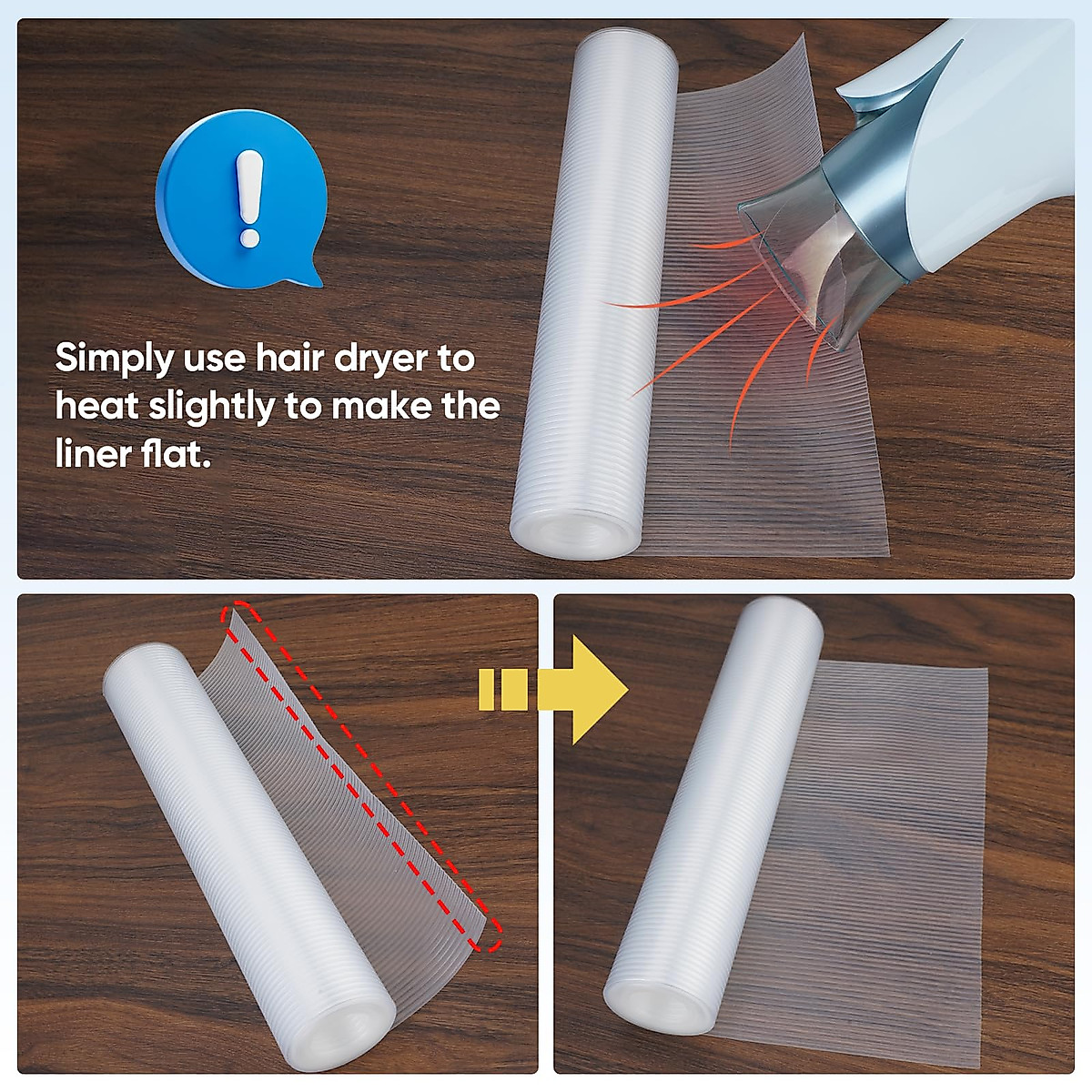 !

Simply use hair dryer to heat slightly to make the liner flat.