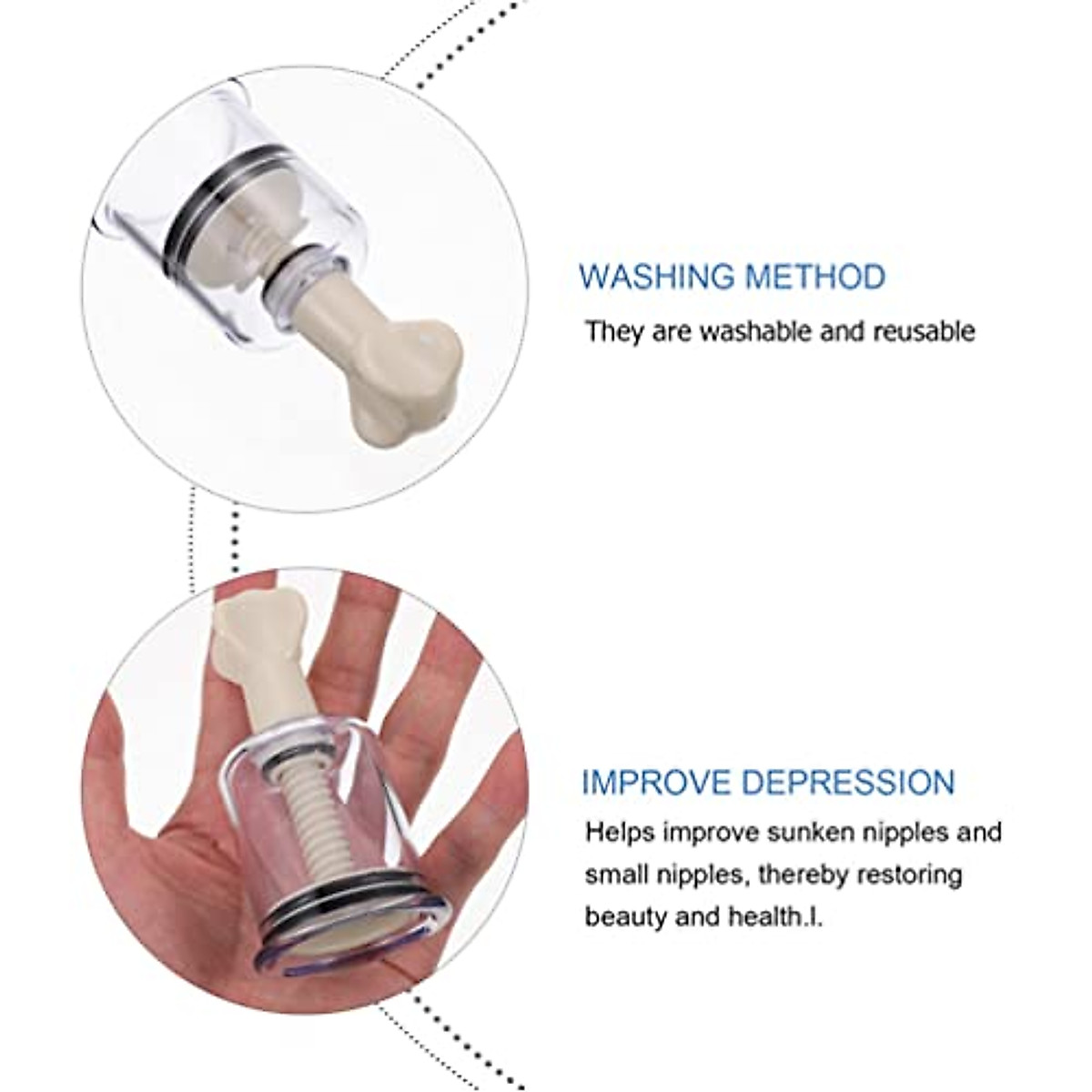 WASHING METHOD

They are washable and reusable

IMPROVE DEPRESSION

Helps improve sunken nipples and small nipples, thereby restoring beauty and health.l.