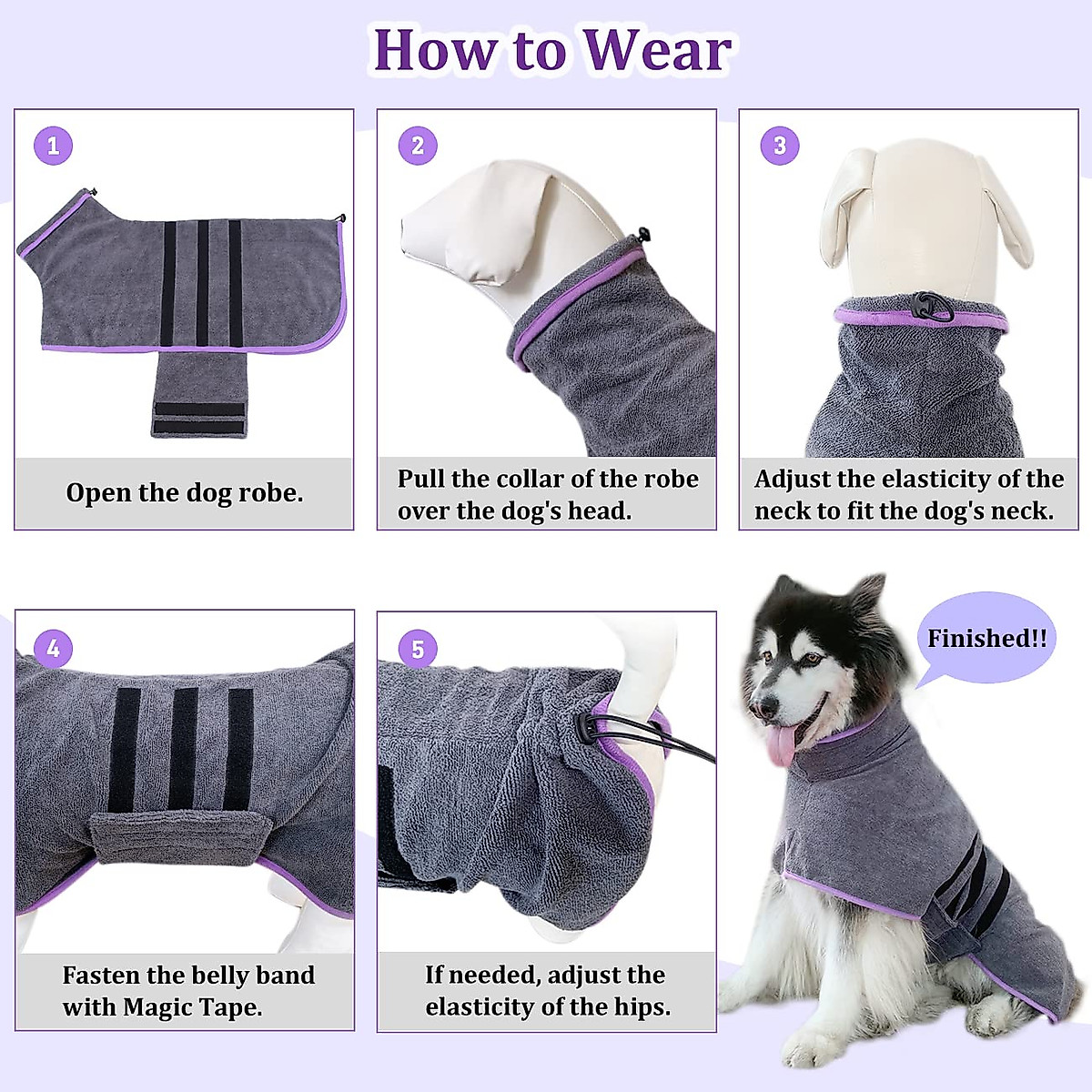 How to Wear

1

Open the dog robe.

2

Pull the collar of the robe over the dog's head.

3

Adjust the elasticity of the neck to fit the dog's neck.

4

Fasten the belly band with Magic Tape.

5

If needed, adjust the elasticity of the hips.

Finished!!