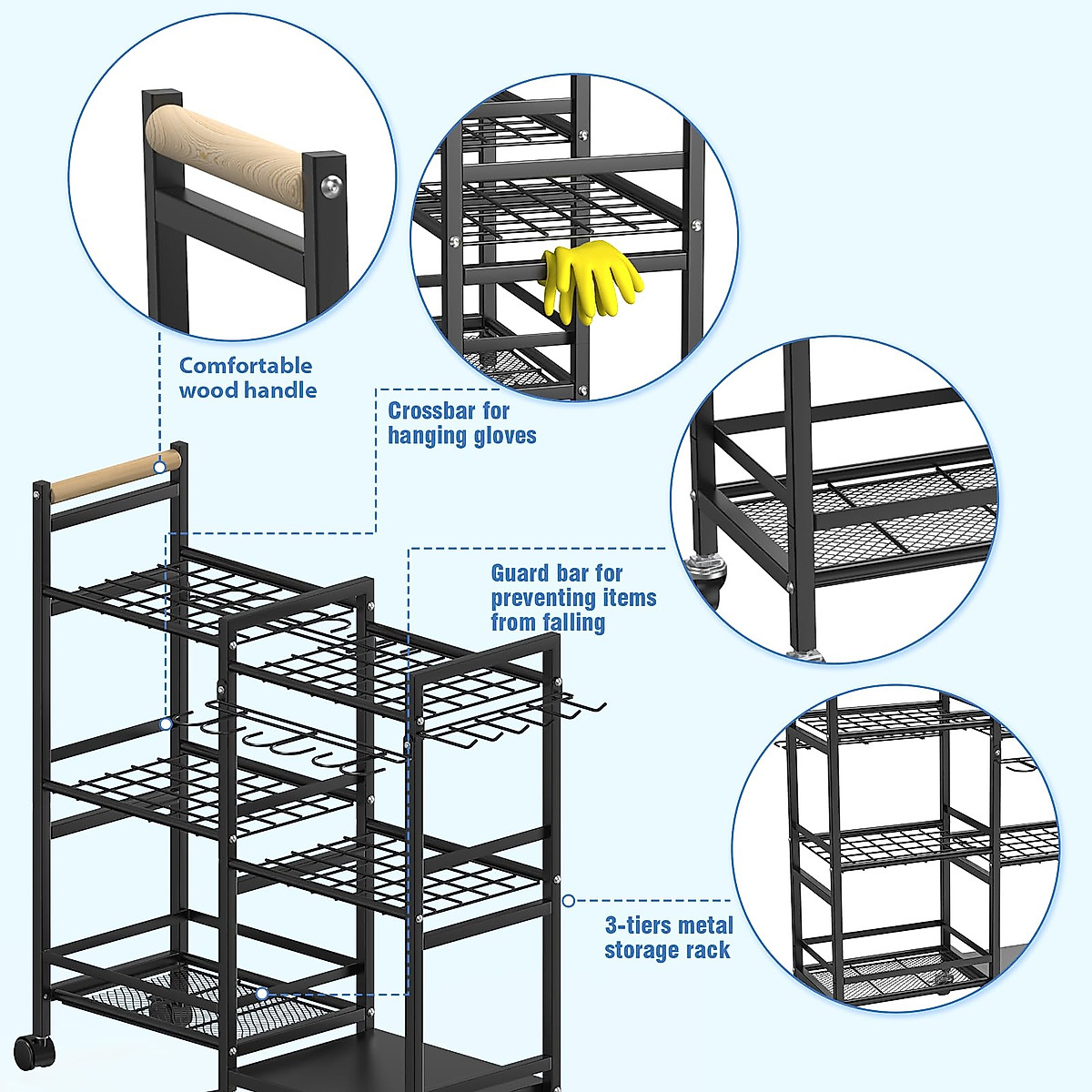 Comfortable wood handle

Crossbar for hanging gloves

Guard bar for preventing items from falling

3-tiers metal storage rack