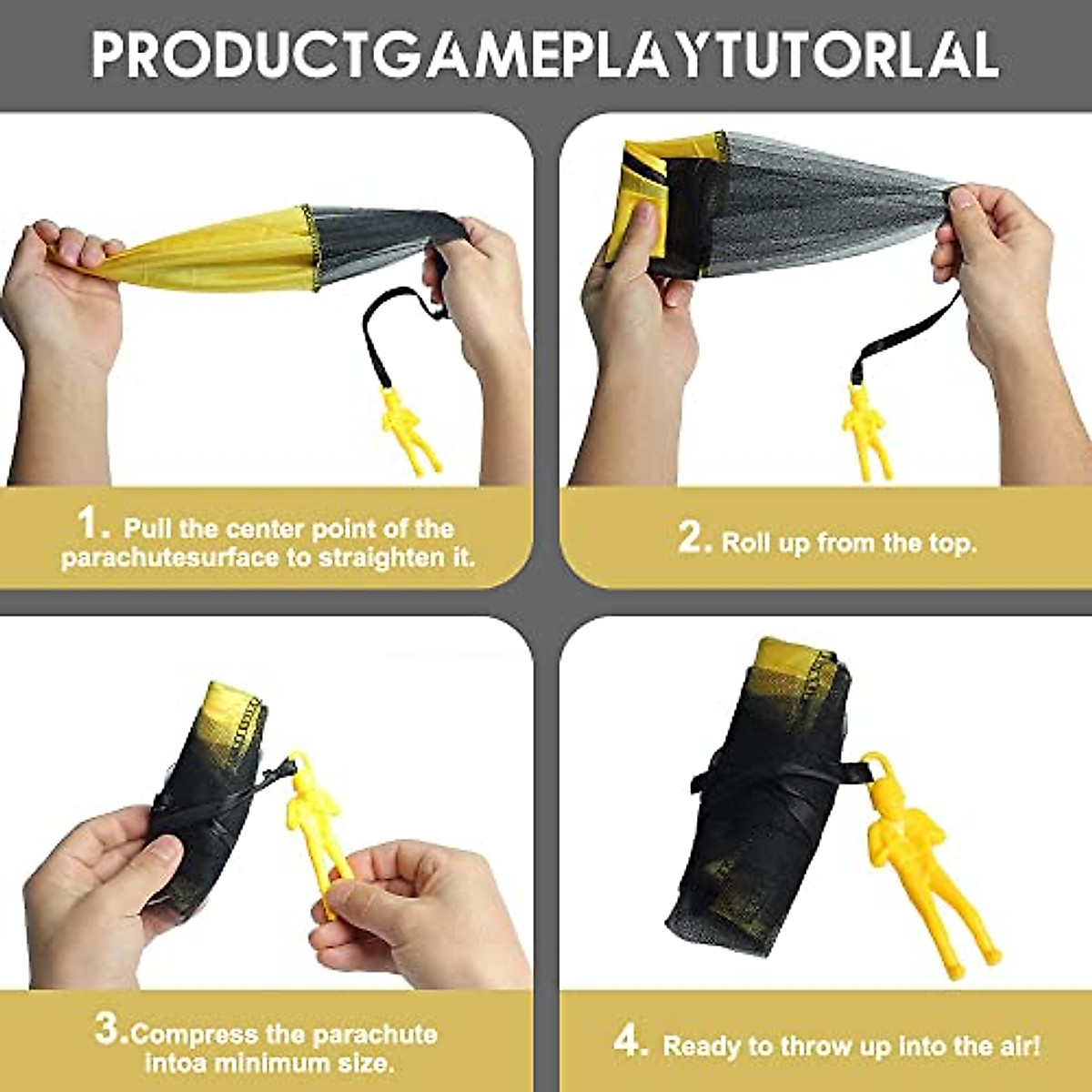 PRODUCTGAMEPLAYTUTORLAL

1. Pull the center point of the parachutesurface to straighten it.

2. Roll up from the top.

3.Compress the parachute intoa minimum size.

4. Ready to throw up into the air!