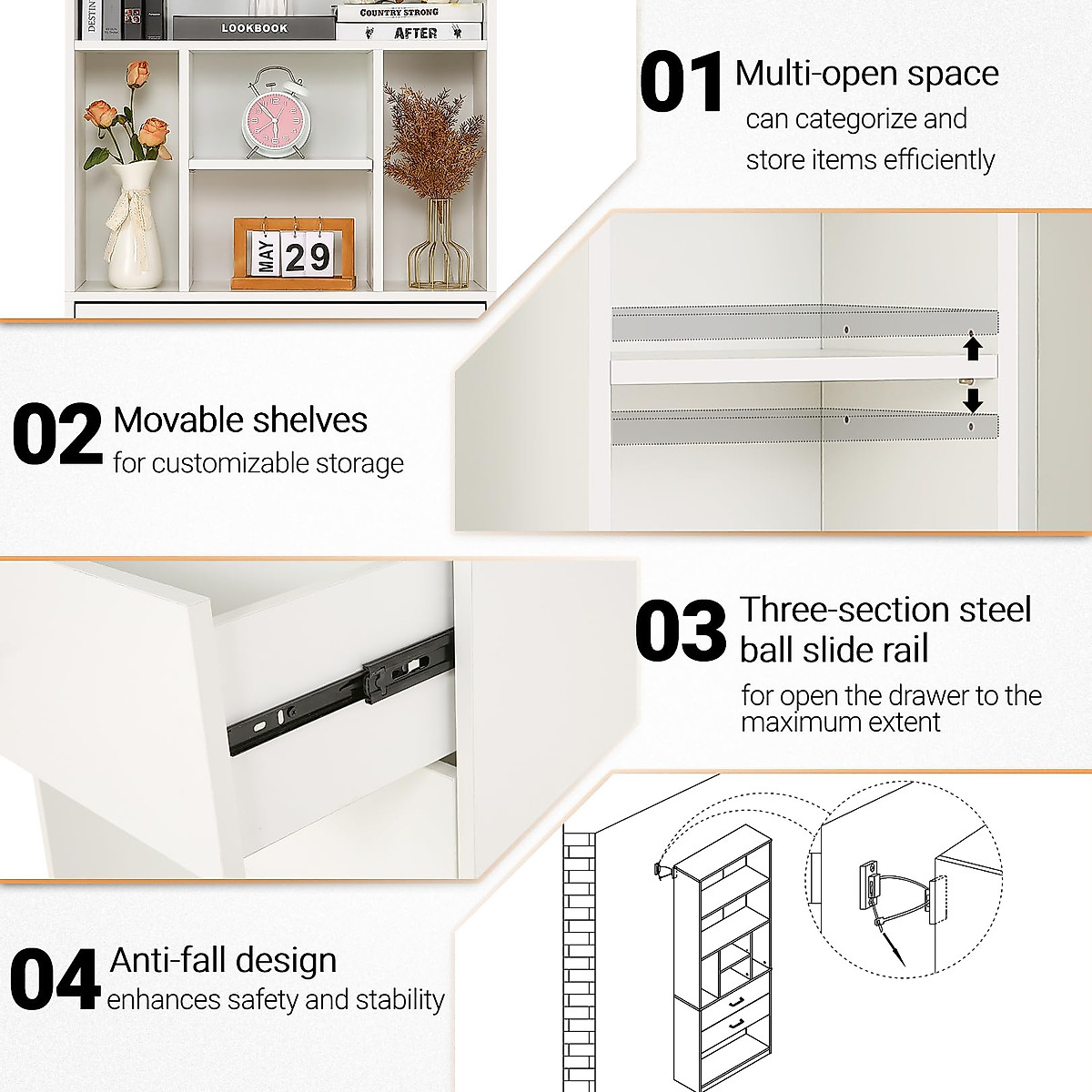 DESTIN
LOOKBOOK
COUNTRY STRONG
AFTER
MAY 29

01 Multi-open space
can categorize and store items efficiently

02 Movable shelves
for customizable storage

03 Three-section steel ball slide rail
for open the drawer to the maximum extent

04 Anti-fall design
enhances safety and stability