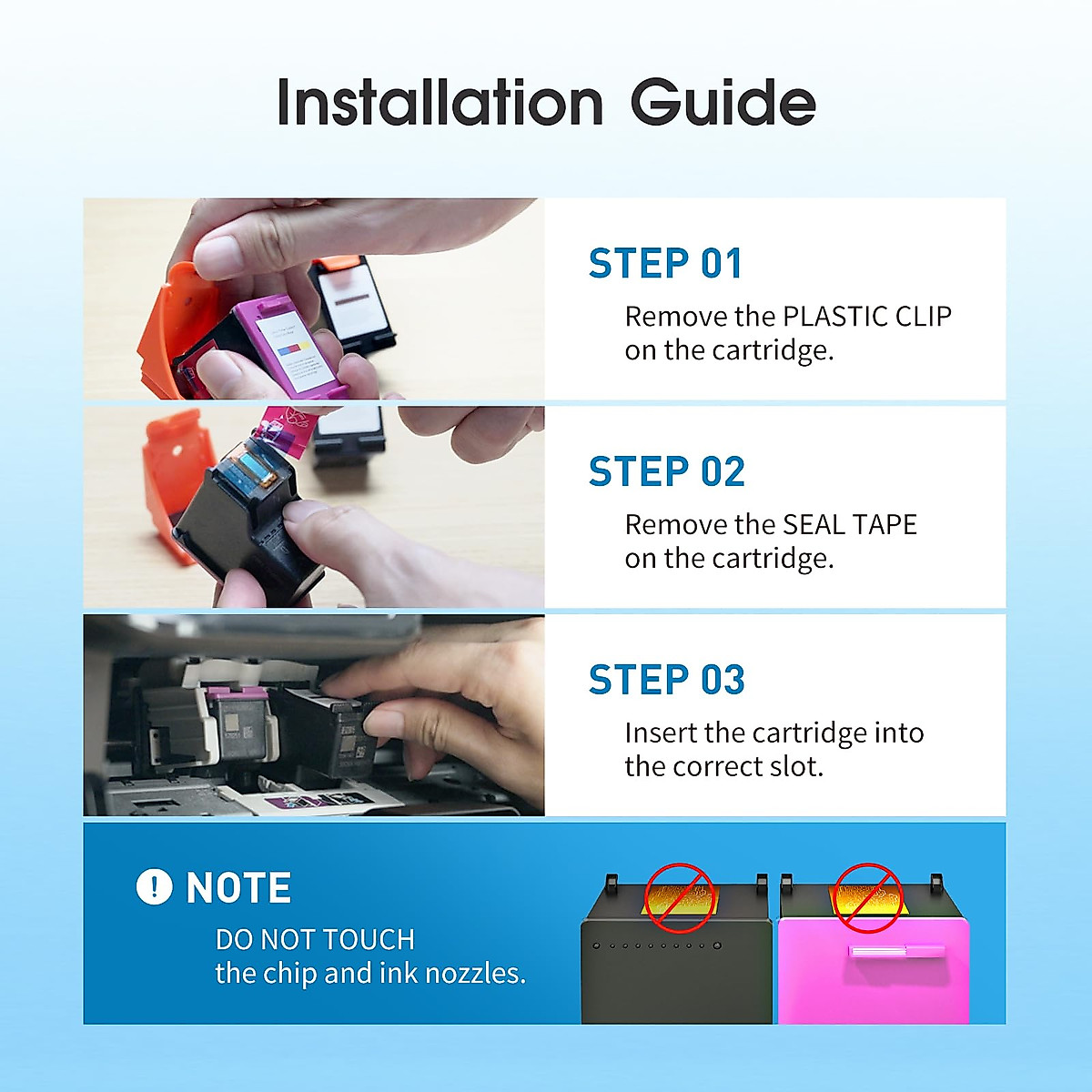 Installation Guide

STEP 01

Remove the PLASTIC CLIP on the cartridge.

STEP 02

Remove the SEAL TAPE on the cartridge.

STEP 03

Insert the cartridge into the correct slot.

! NOTE

DO NOT TOUCH the chip and ink nozzles.