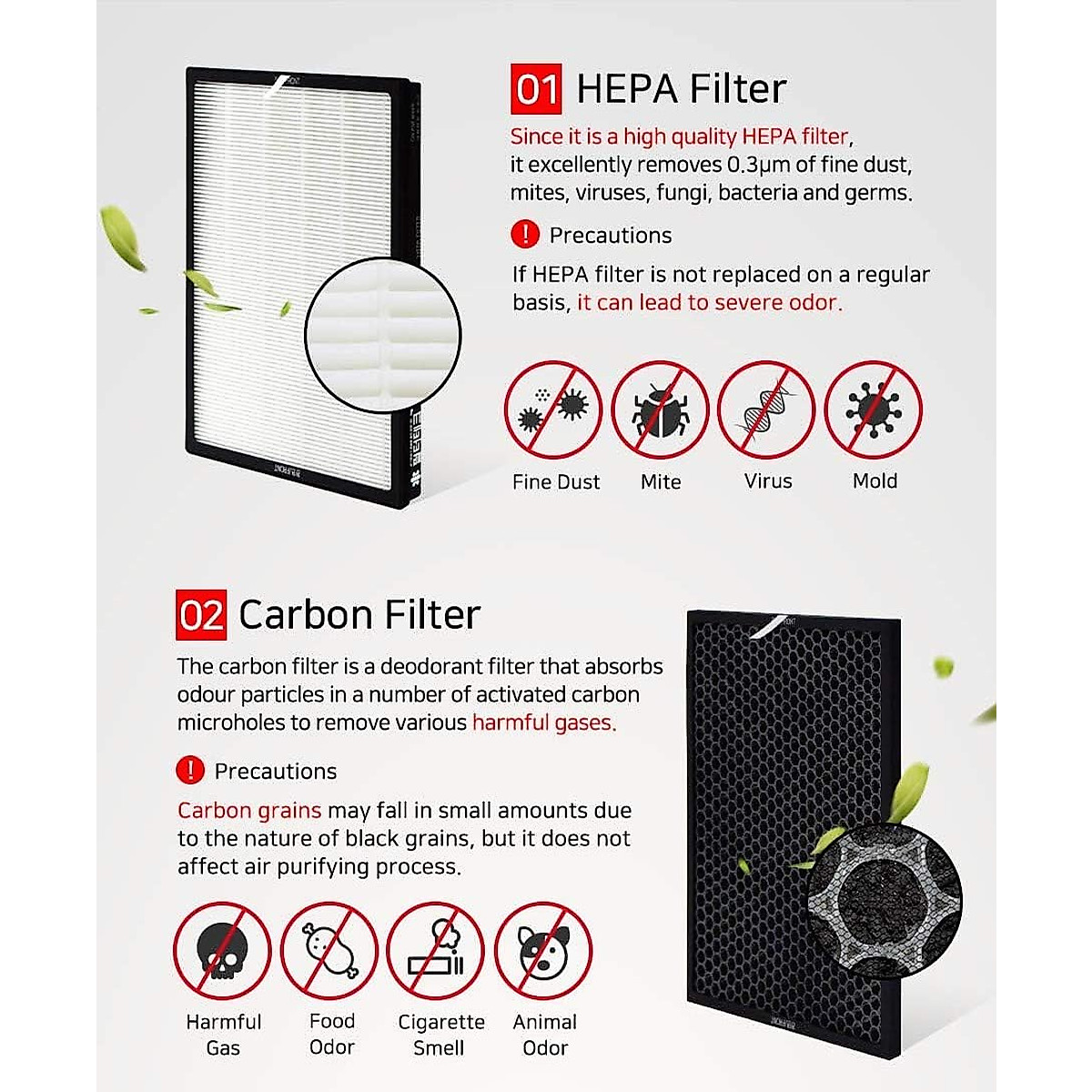 01 HEPA Filter

Since it is a high quality HEPA filter, it excellently removes 0.3μm of fine dust, mites, viruses, fungi, bacteria and germs.

! Precautions

If HEPA filter is not replaced on a regular basis, it can lead to severe odor.

Fine Dust
Mite
Virus
Mold

02 Carbon Filter

The carbon filter is a deodorant filter that absorbs odour particles in a number of activated carbon microholes to remove various harmful gases.

! Precautions

Carbon grains may fall in small amounts due to the nature of black grains, but it does not affect air purifying process.

Harmful Gas
Food Odor
Cigarette Smell
Animal Odor