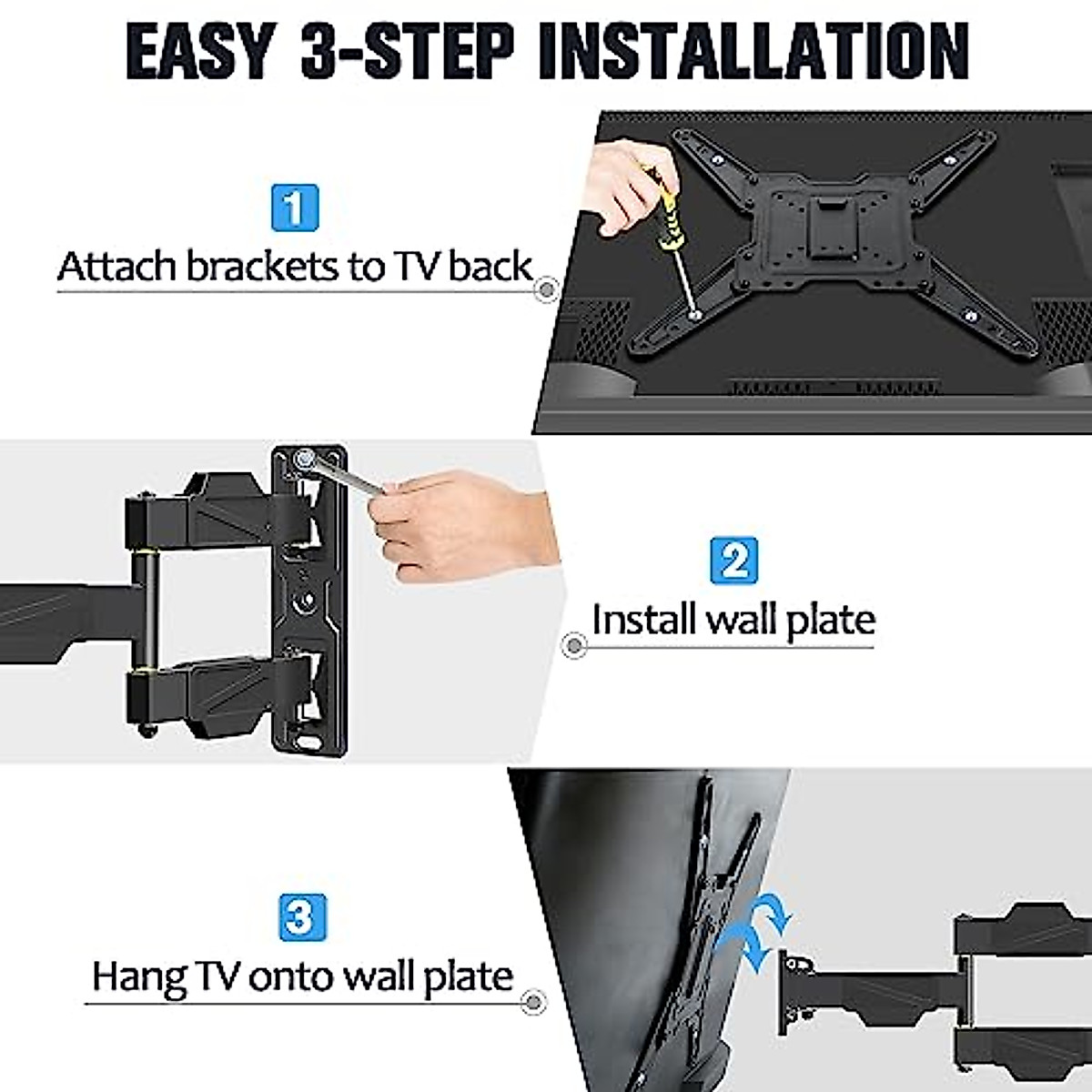 EASY 3-STEP INSTALLATION

1
Attach brackets to TV back

2
Install wall plate

3
Hang TV onto wall plate