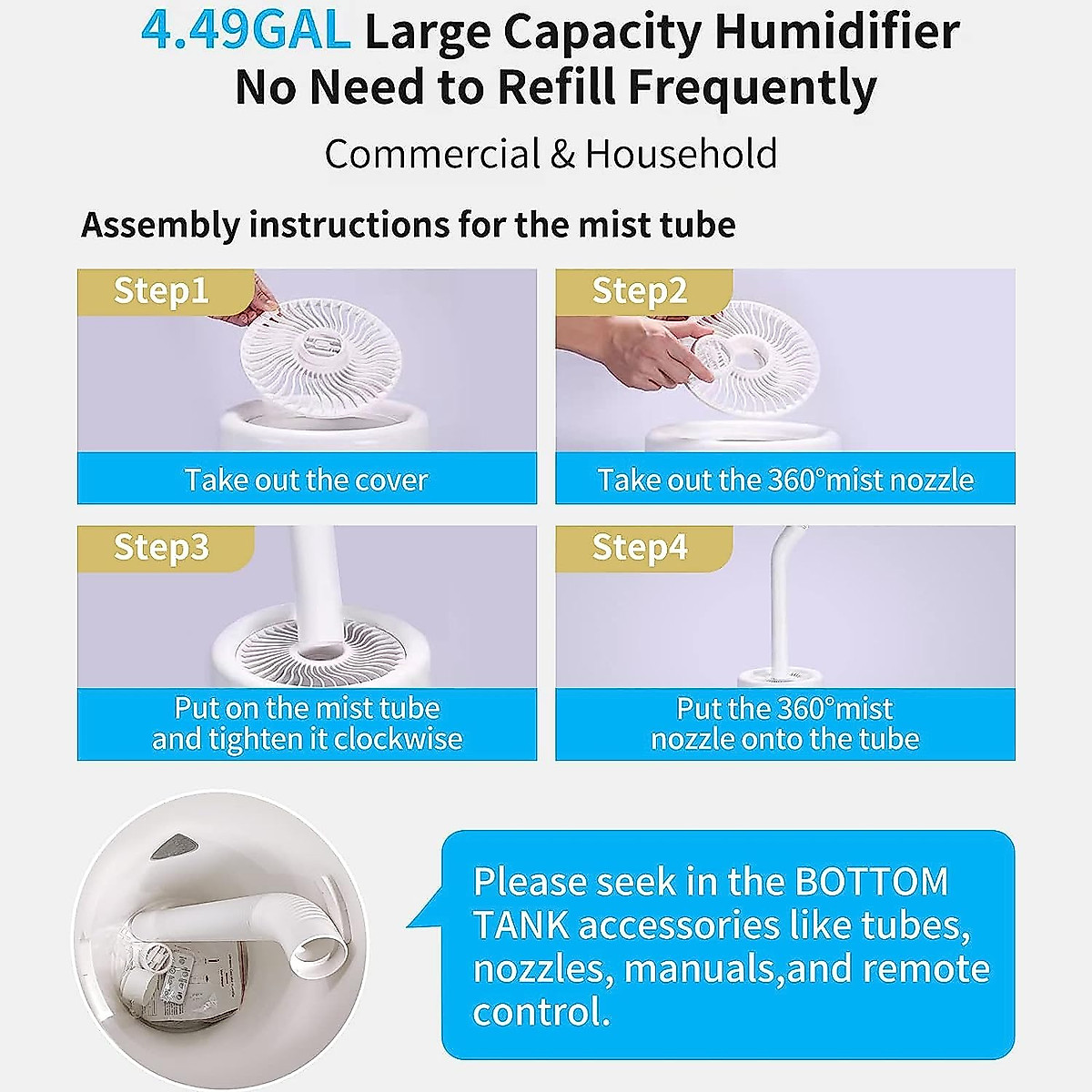 4.49GAL Large Capacity Humidifier
No Need to Refill Frequently

Commercial & Household

Assembly instructions for the mist tube

Step1
Take out the cover

Step2
Take out the 360°mist nozzle

Step3
Put on the mist tube and tighten it clockwise

Step4
Put the 360°mist nozzle onto the tube

Please seek in the BOTTOM TANK accessories like tubes, nozzles, manuals,and remote control.