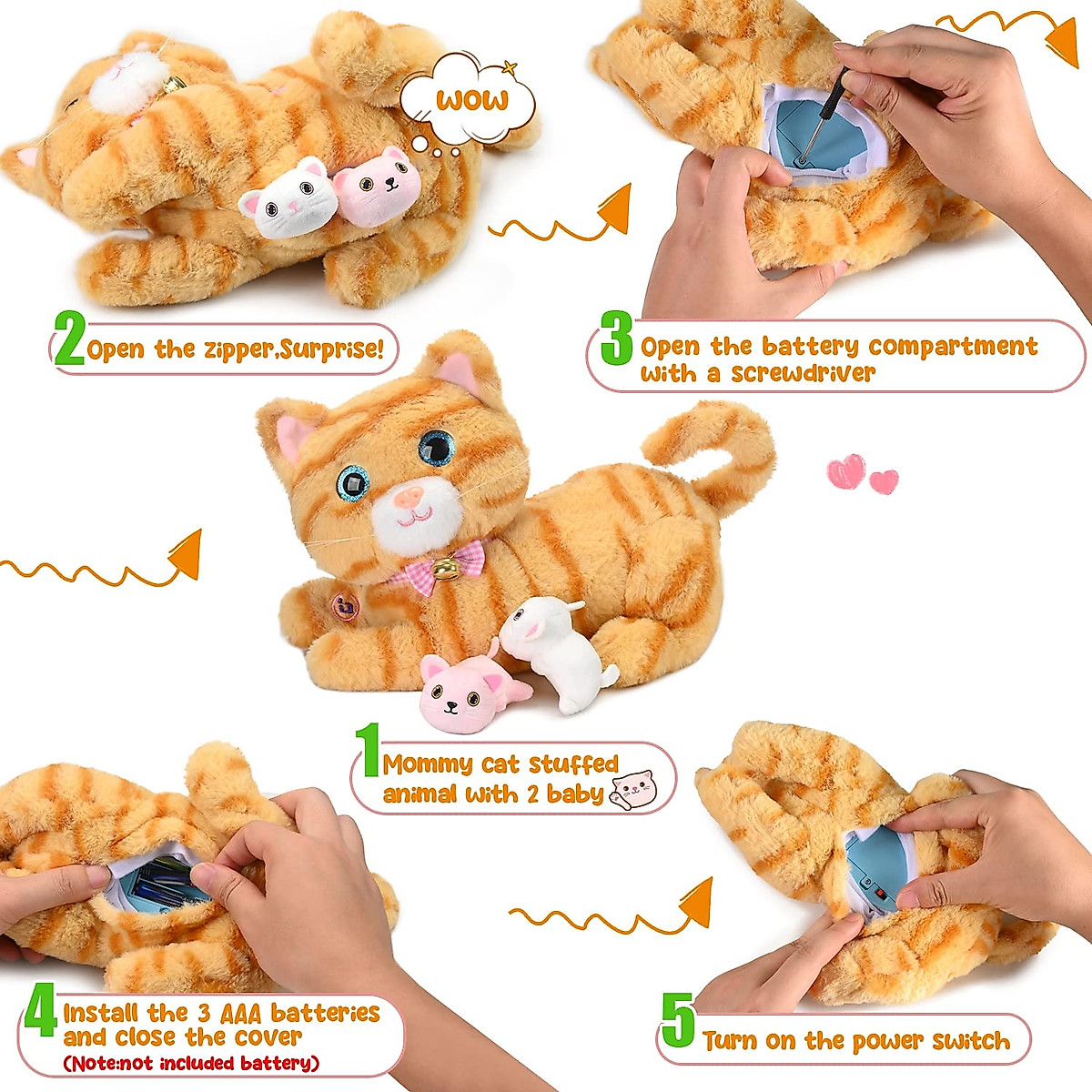 WOW

2 Open the zipper,Surprise!

3 Open the battery compartment with a screwdriver

1 Mommy cat stuffed animal with 2 baby

4 Install the 3 AAA batteries and close the cover
(Note:not included battery)

5 Turn on the power switch