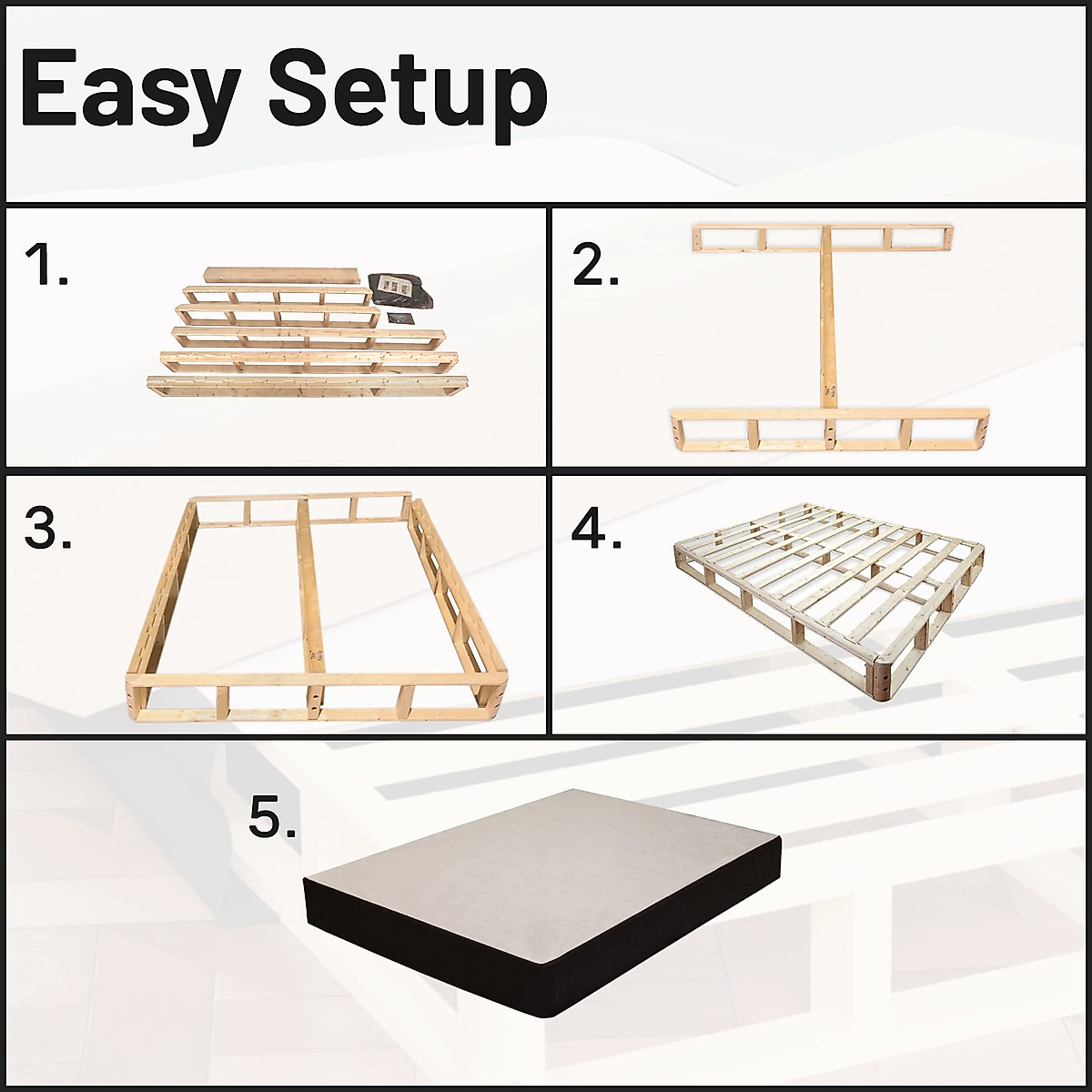 Easy Setup

1.

2.

3.

4.

5.