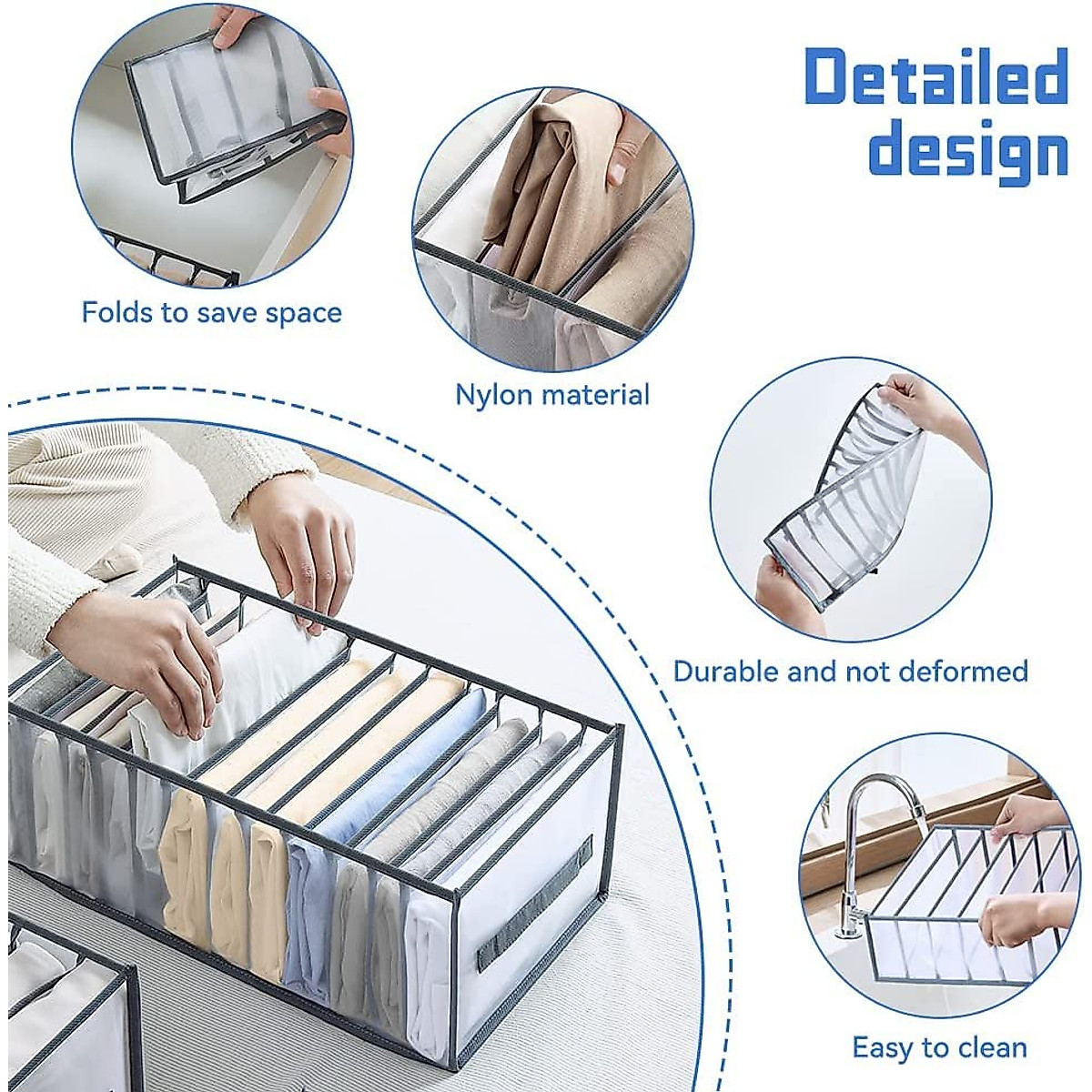 Detailed design

Folds to save space

Nylon material

Durable and not deformed

Easy to clean