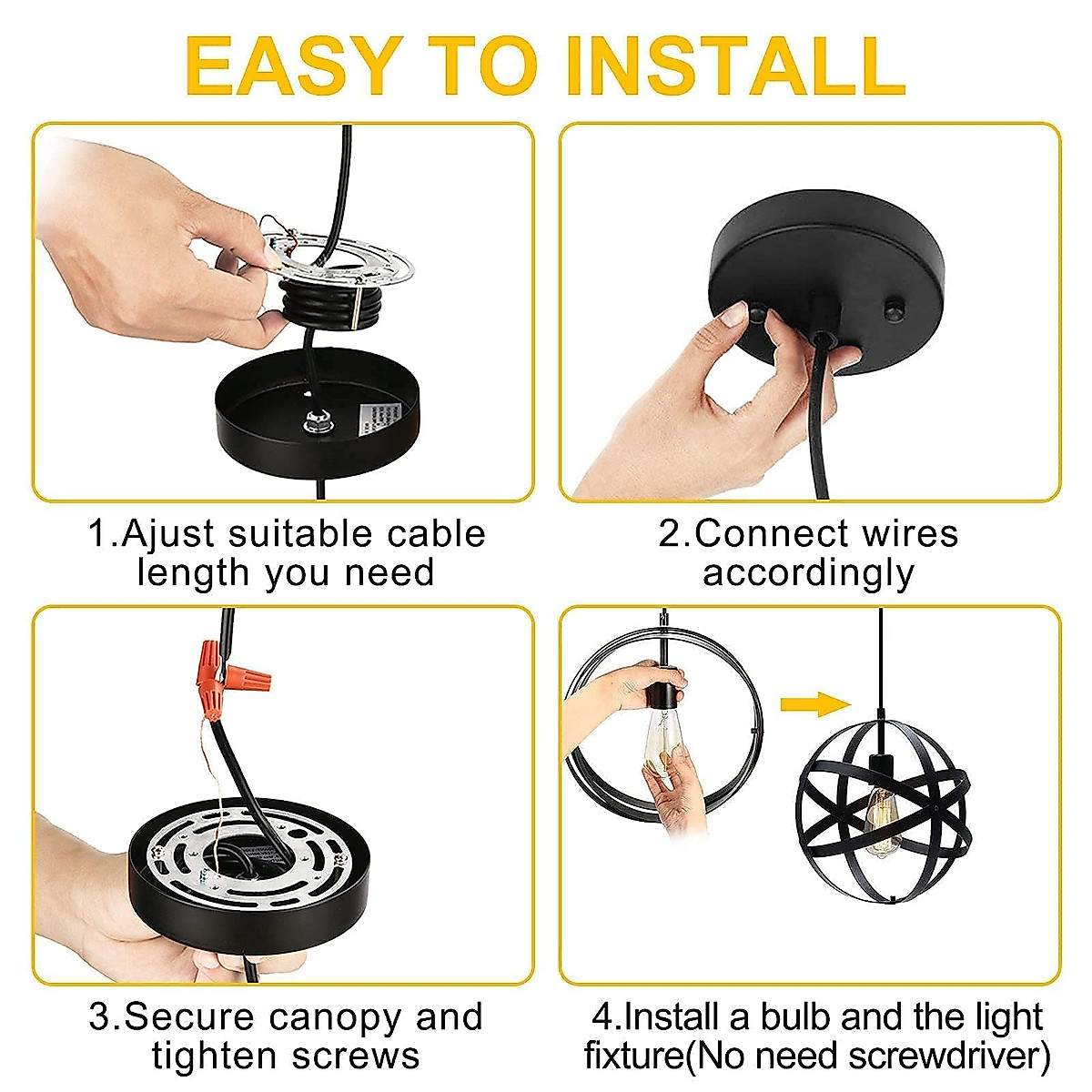 EASY TO INSTALL

1.Ajust suitable cable length you need

2.Connect wires accordingly

3.Secure canopy and tighten screws

4.Install a bulb and the light fixture(No need screwdriver)