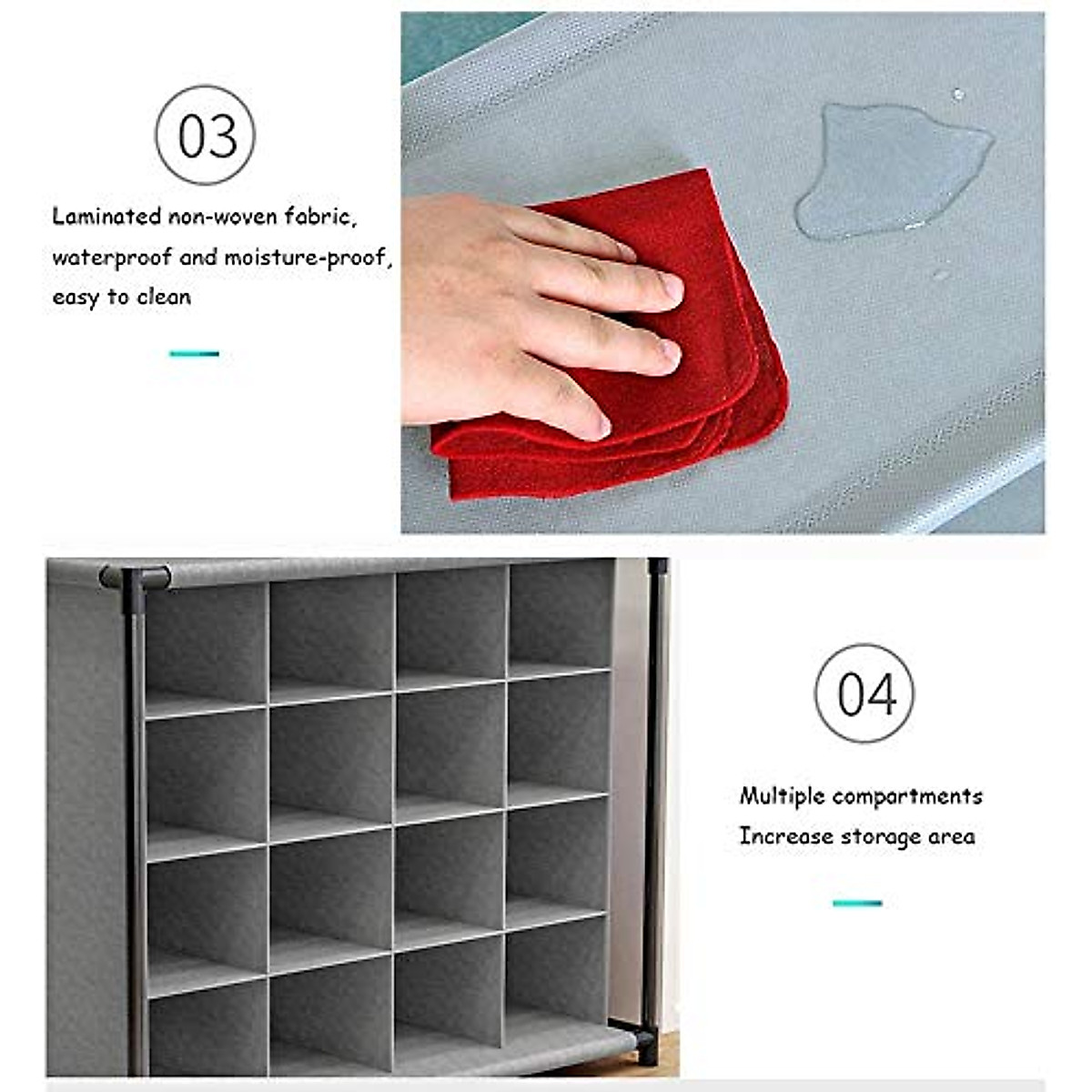 03

Laminated non-woven fabric, waterproof and moisture-proof, easy to clean

04

Multiple compartments
Increase storage area