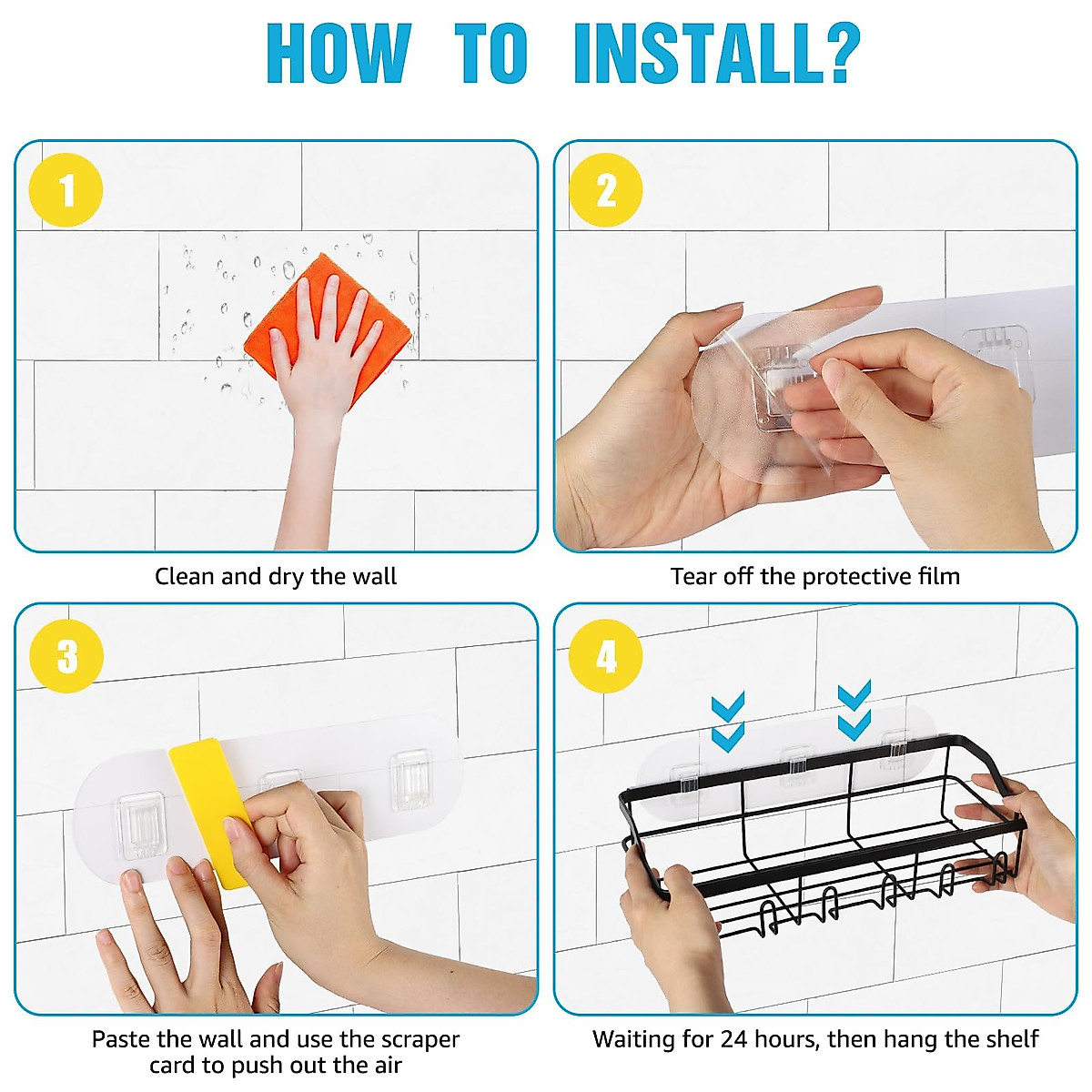 HOW TO INSTALL?

1

Clean and dry the wall

2

Tear off the protective film

3

Paste the wall and use the scraper card to push out the air

4

Waiting for 24 hours, then hang the shelf