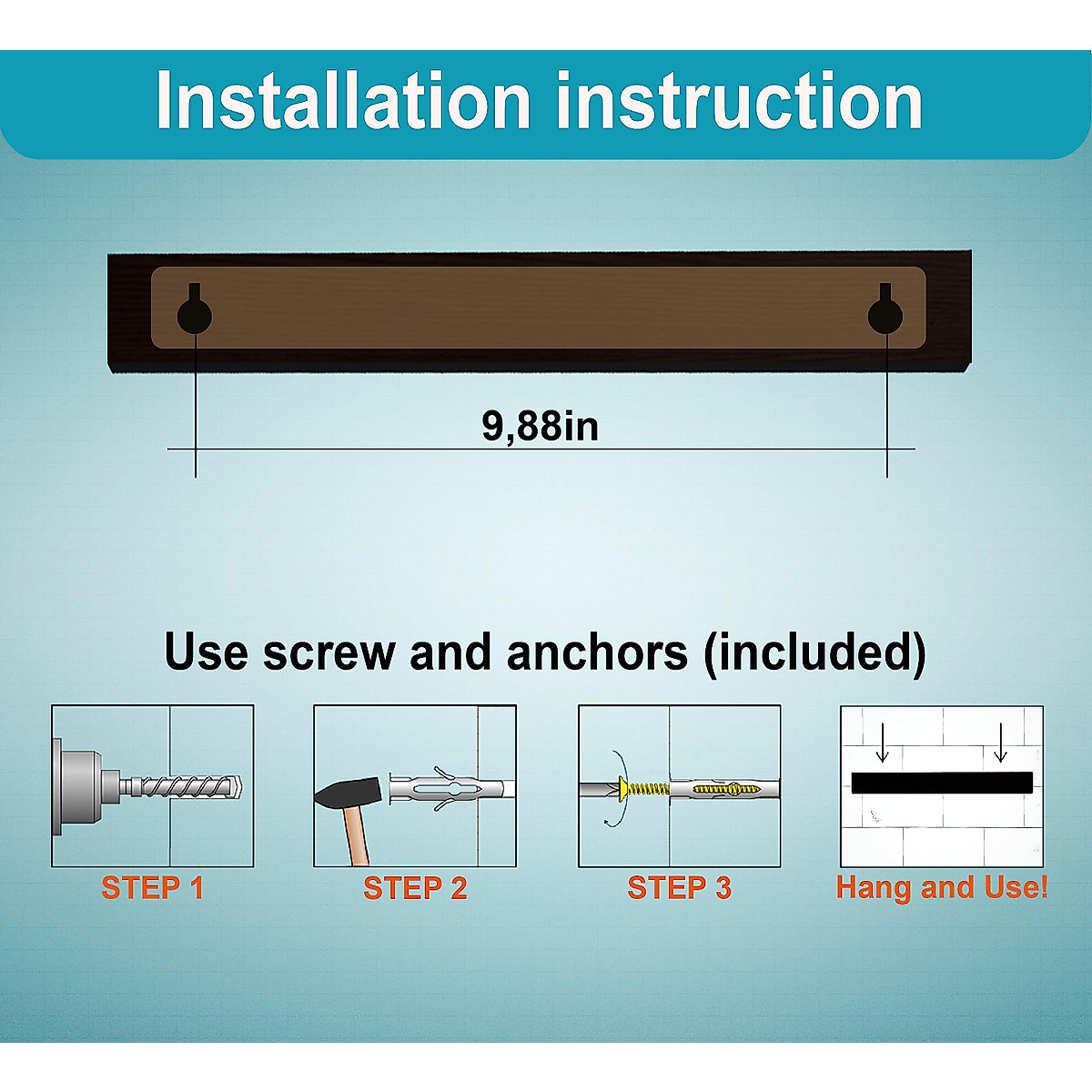 Installation instruction

9,88in

Use screw and anchors (included)

STEP 1

STEP 2

STEP 3

Hang and Use!