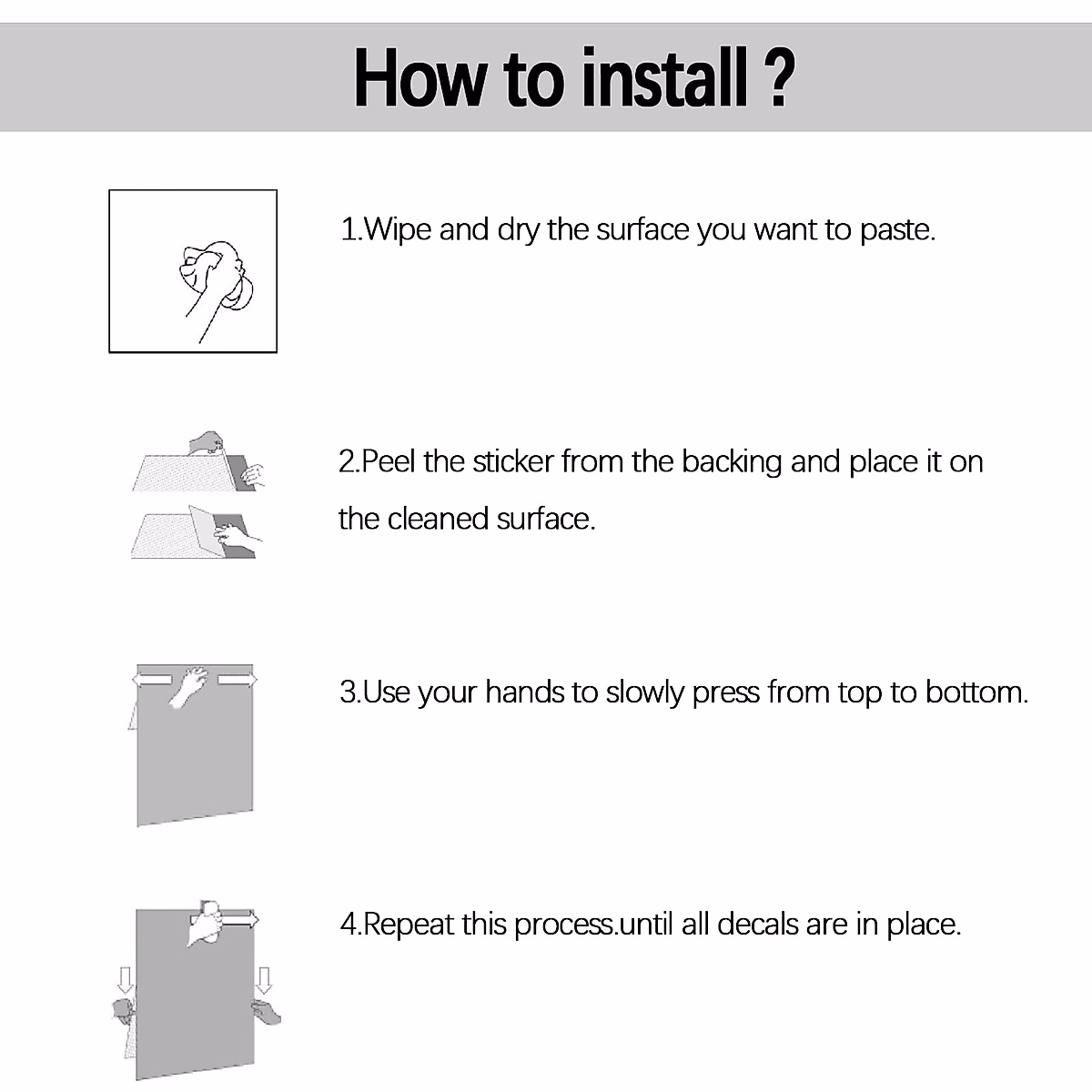 How to install ?

1.Wipe and dry the surface you want to paste.

2.Peel the sticker from the backing and place it on the cleaned surface.

3.Use your hands to slowly press from top to bottom.

4.Repeat this process.until all decals are in place.