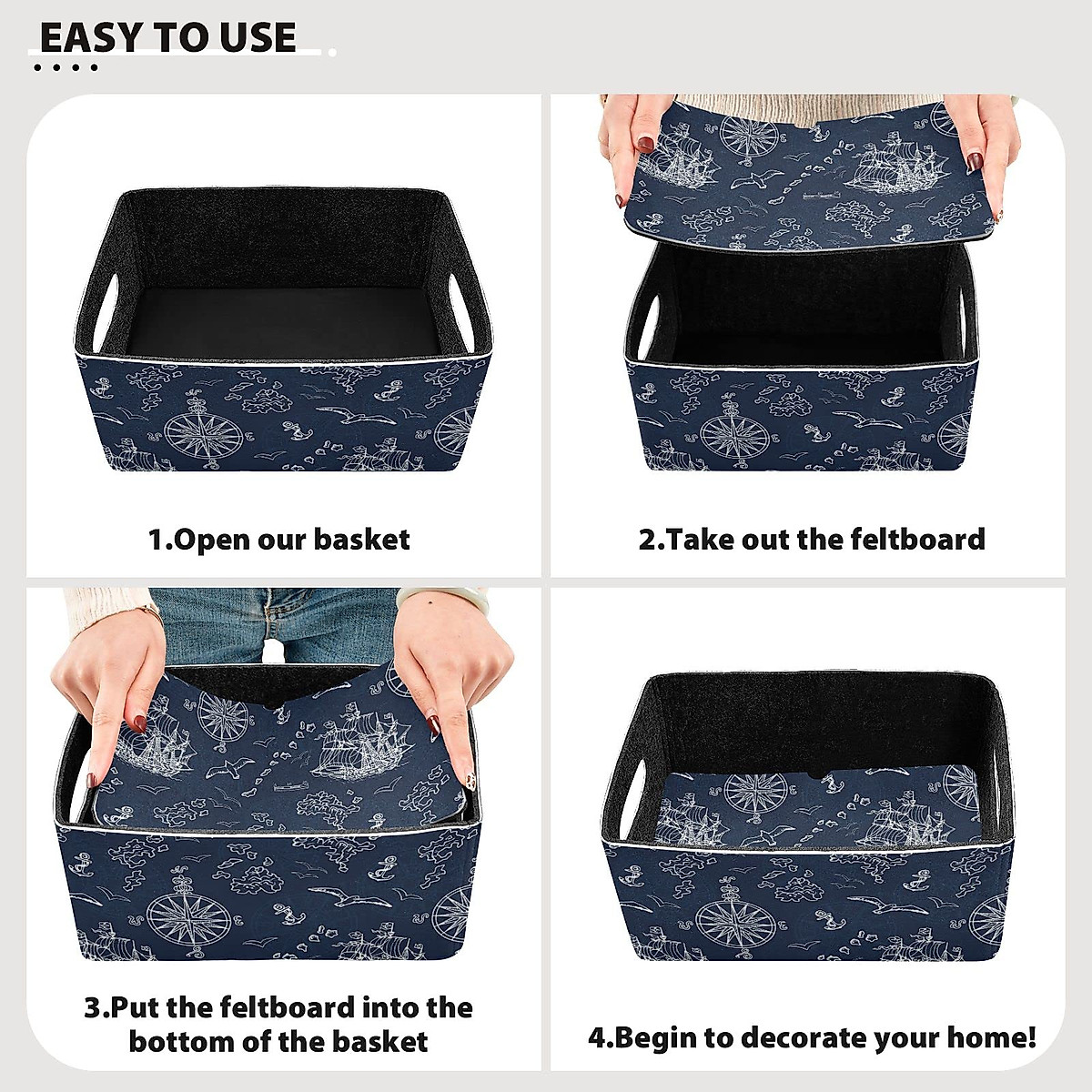 EASY TO USE

1.Open our basket

2.Take out the feltboard

3.Put the feltboard into the bottom of the basket

4.Begin to decorate your home!