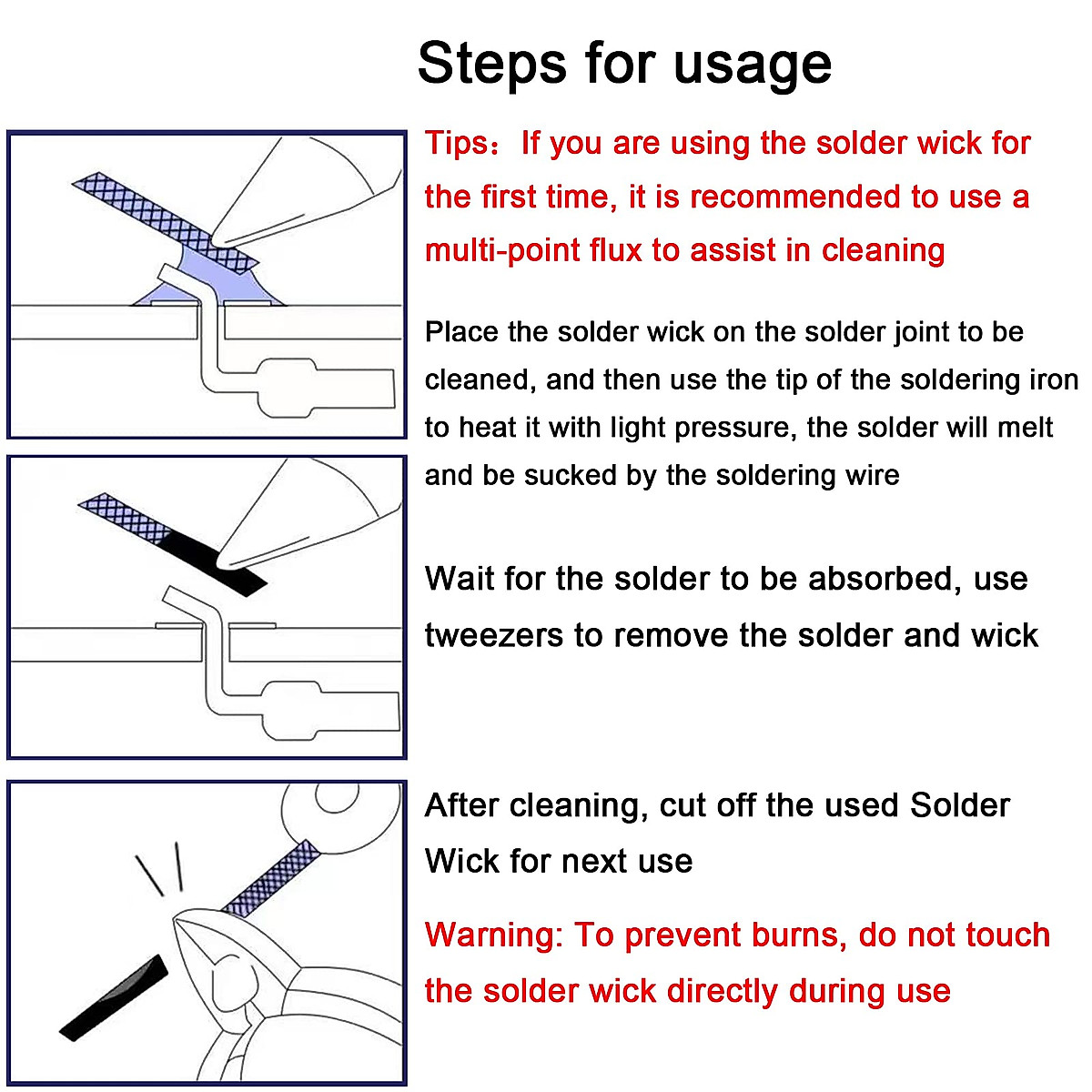 Steps for usage

Tips：If you are using the solder wick for the first time, it is recommended to use a multi-point flux to assist in cleaning

Place the solder wick on the solder joint to be cleaned, and then use the tip of the soldering iron to heat it with light pressure, the solder will melt and be sucked by the soldering wire

Wait for the solder to be absorbed, use tweezers to remove the solder and wick

After cleaning, cut off the used Solder Wick for next use

Warning: To prevent burns, do not touch the solder wick directly during use