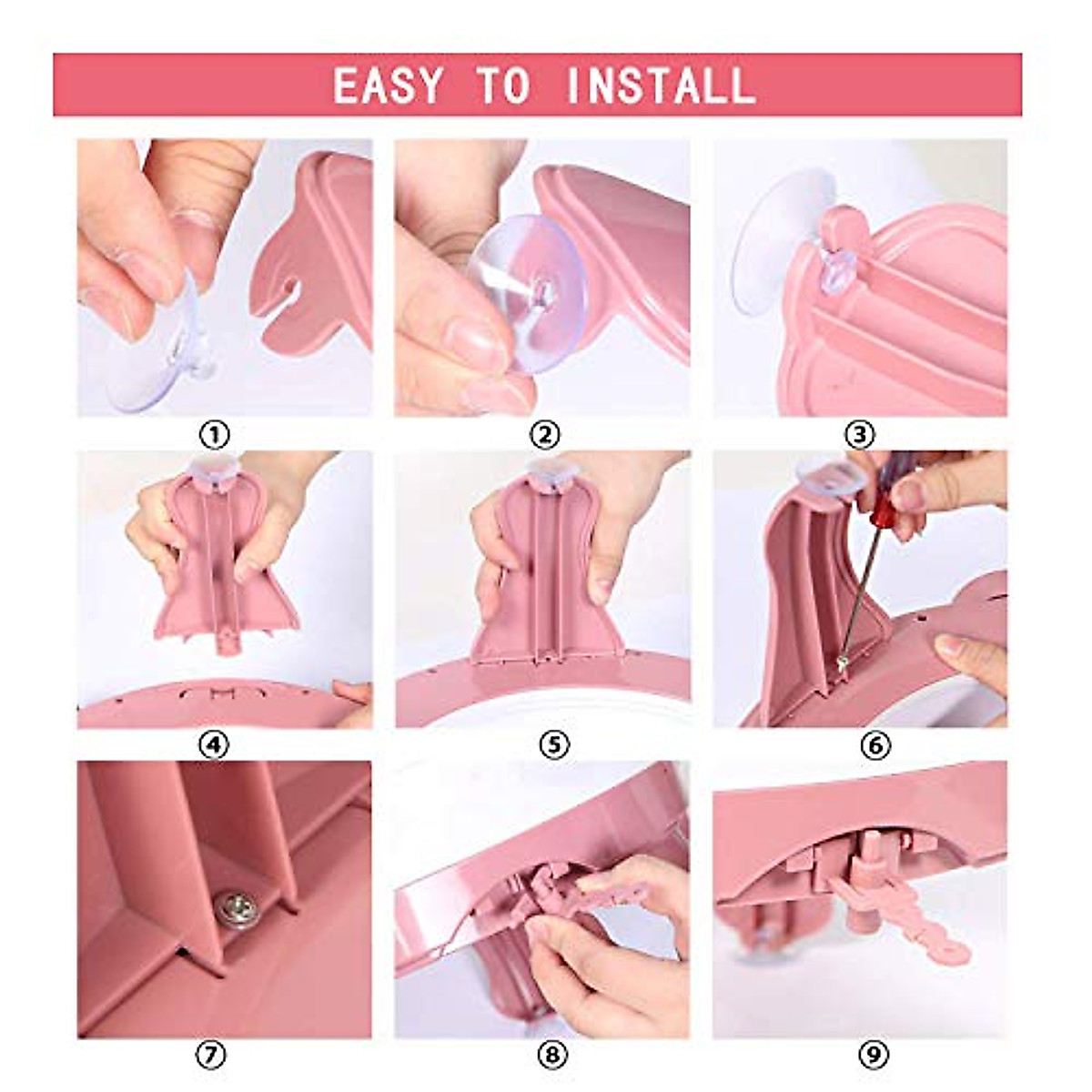 EASY TO INSTALL

①

②

③

④

⑤

⑥

⑦

⑧

⑨