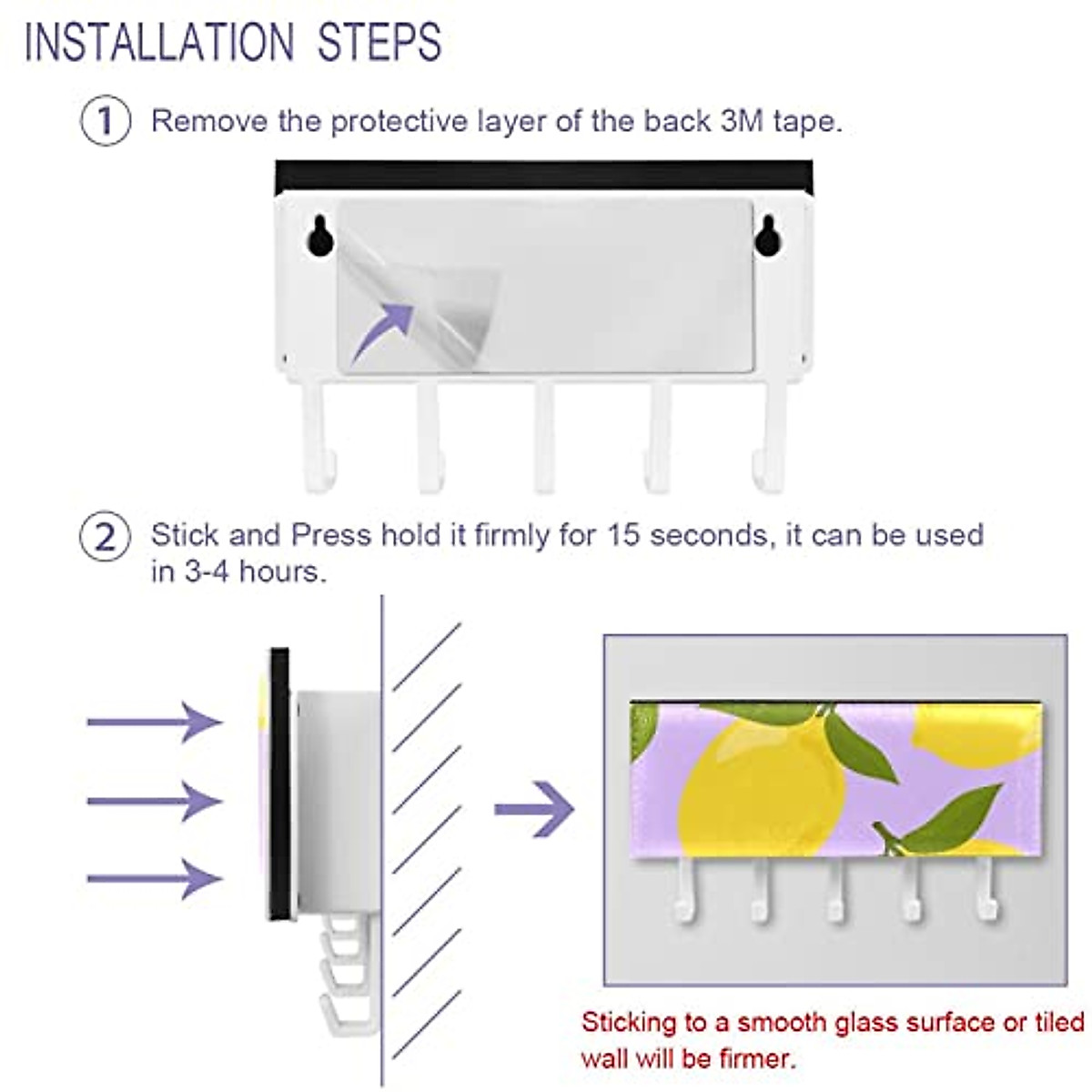 INSTALLATION STEPS

1 Remove the protective layer of the back 3M tape.

2 Stick and Press hold it firmly for 15 seconds, it can be used in 3-4 hours.

Sticking to a smooth glass surface or tiled wall will be firmer.