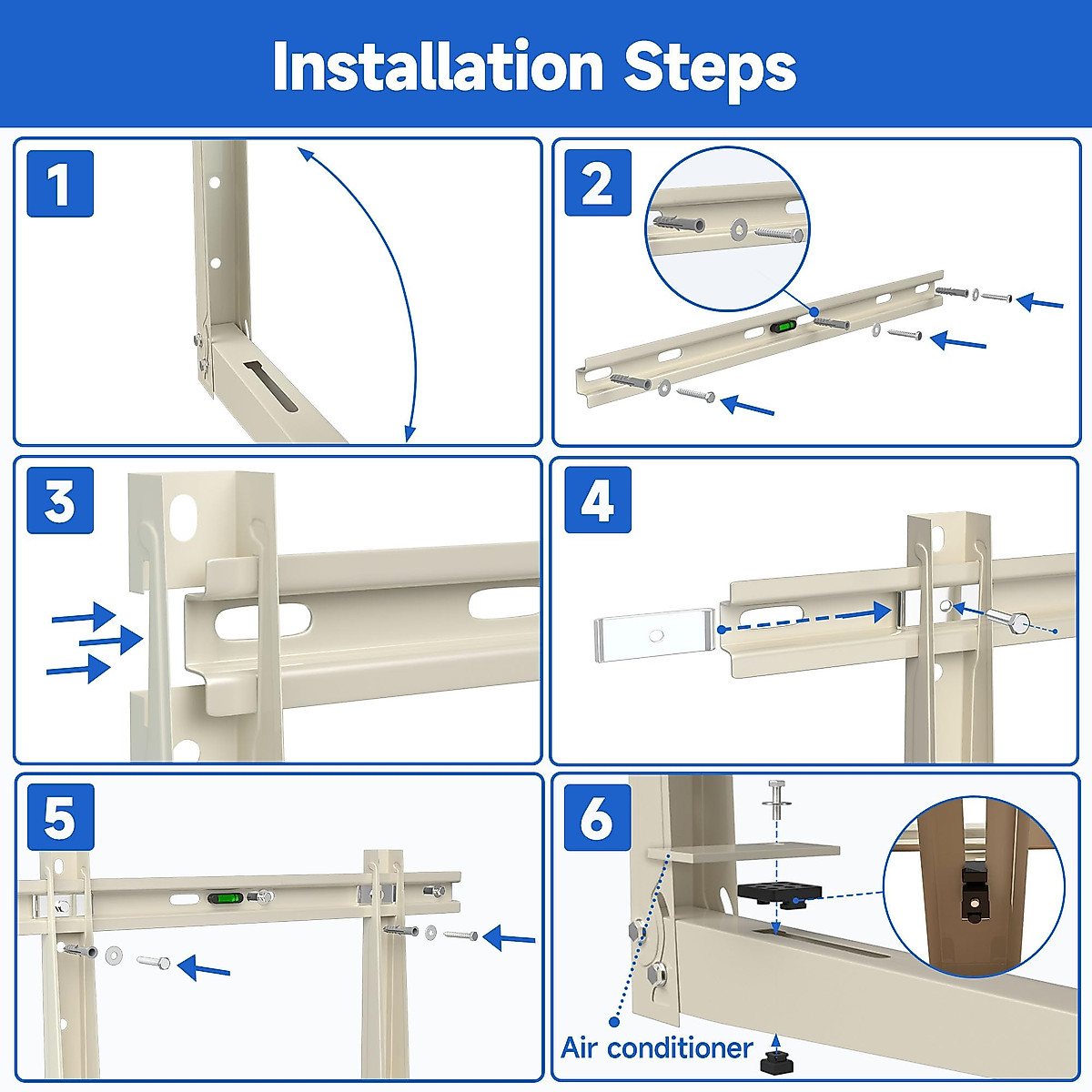 Installation Steps

1

2

3

4

5

6

Air conditioner