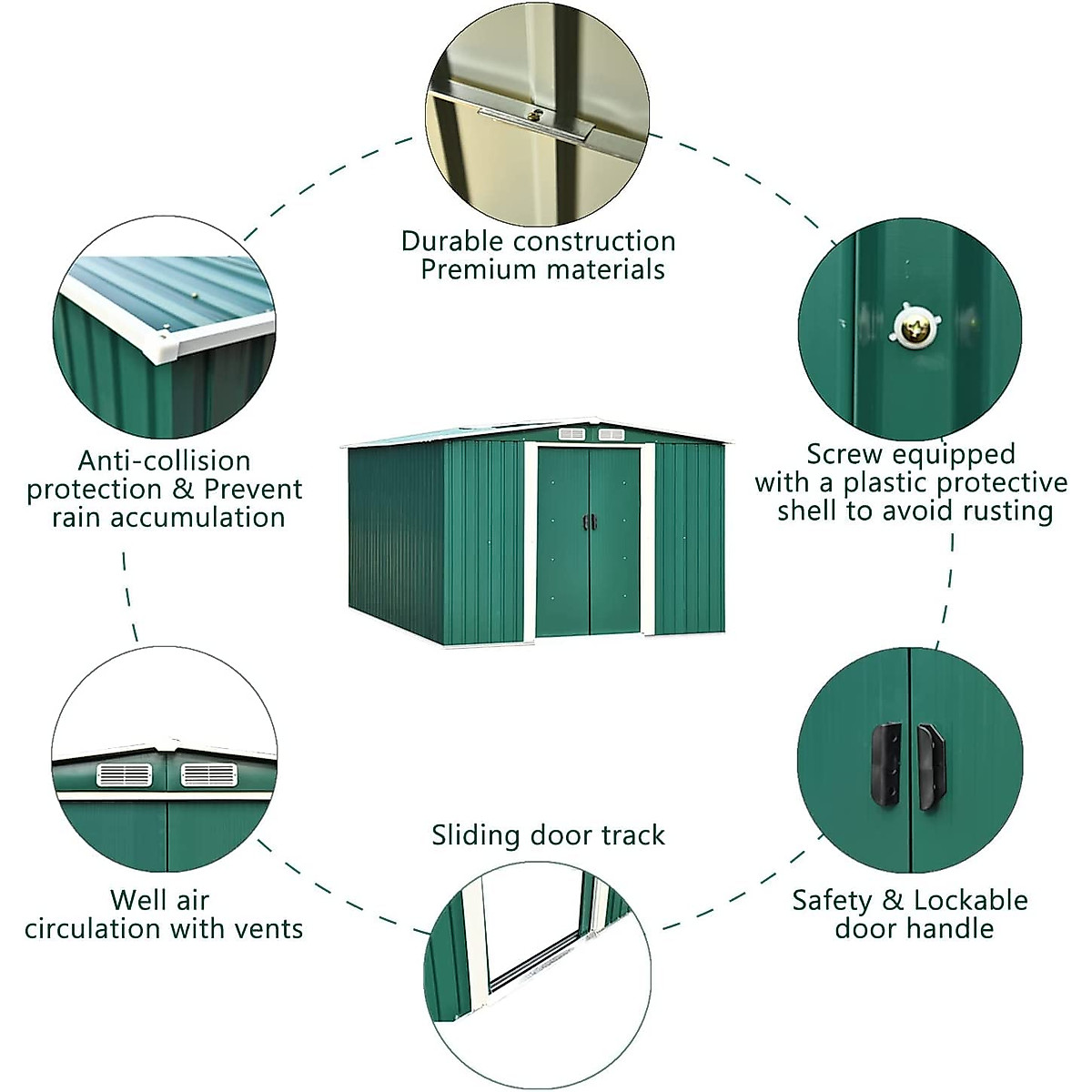 Durable construction
Premium materials

Anti-collision
protection & Prevent
rain accumulation

Screw equipped
with a plastic protective
shell to avoid rusting

Well air
circulation with vents

Sliding door track

Safety & Lockable
door handle