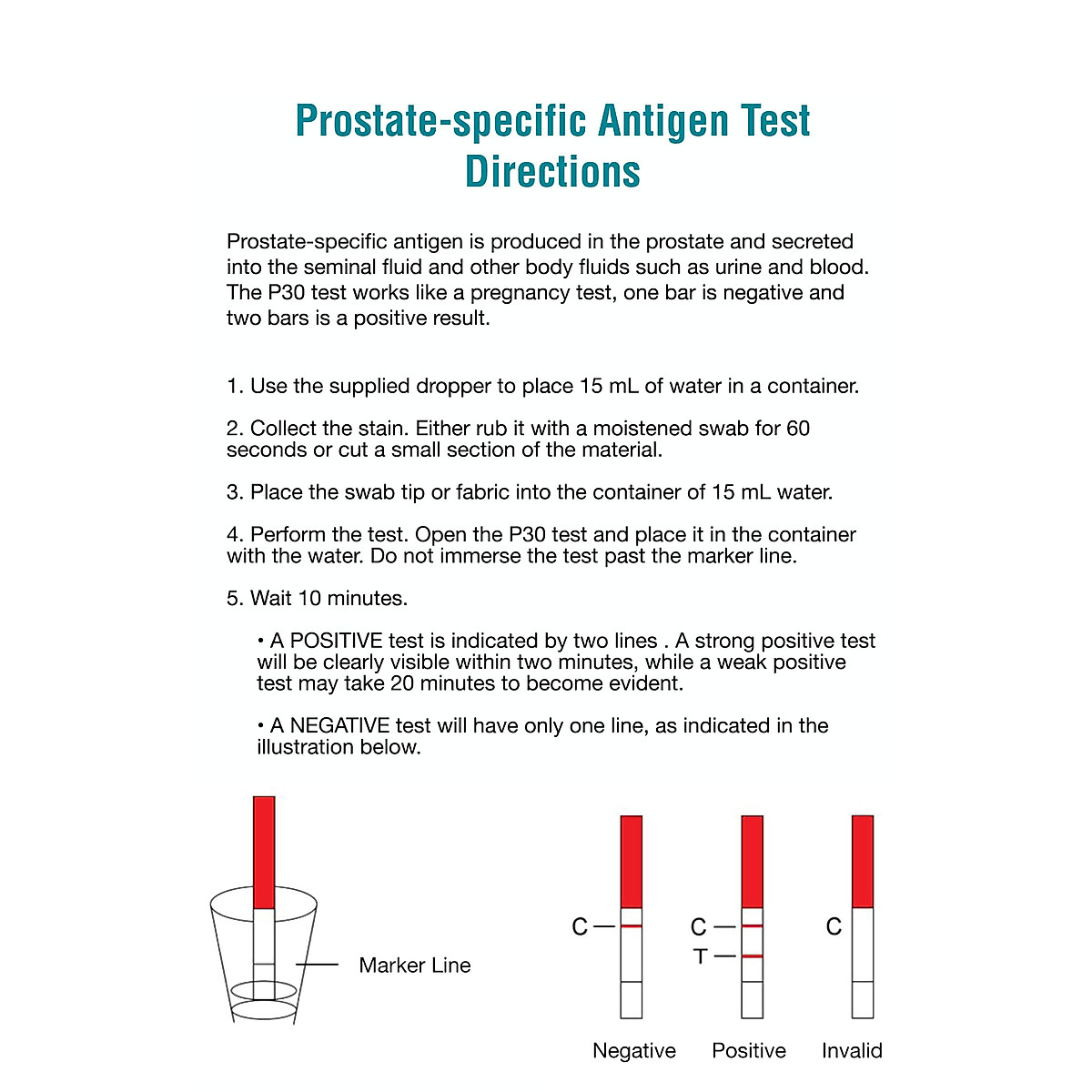 Prostate-specific Antigen Test Directions

Prostate-specific antigen is produced in the prostate and secreted into the seminal fluid and other body fluids such as urine and blood. The P30 test works like a pregnancy test, one bar is negative and two bars is a positive result.

1. Use the supplied dropper to place 15 mL of water in a container.

2. Collect the stain. Either rub it with a moistened swab for 60 seconds or cut a small section of the material.

3. Place the swab tip or fabric into the container of 15 mL water.

4. Perform the test. Open the P30 test and place it in the container with the water. Do not immerse the test past the marker line.

5. Wait 10 minutes.

• A POSITIVE test is indicated by two lines . A strong positive test will be clearly visible within two minutes, while a weak positive test may take 20 minutes to become evident.

• A NEGATIVE test will have only one line, as indicated in the illustration below.

Marker Line

C

C
T

C

Negative Positive Invalid